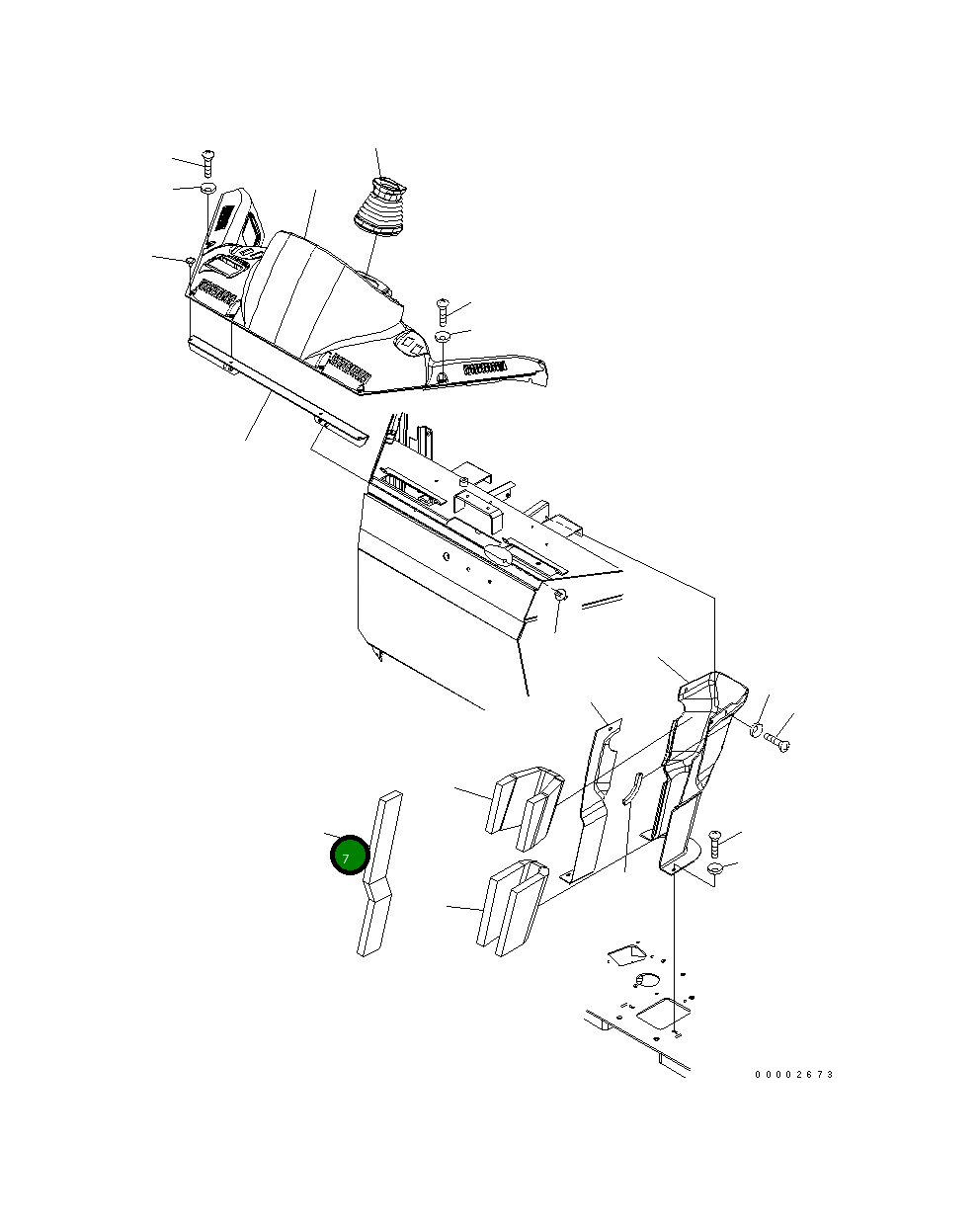 7

00002673