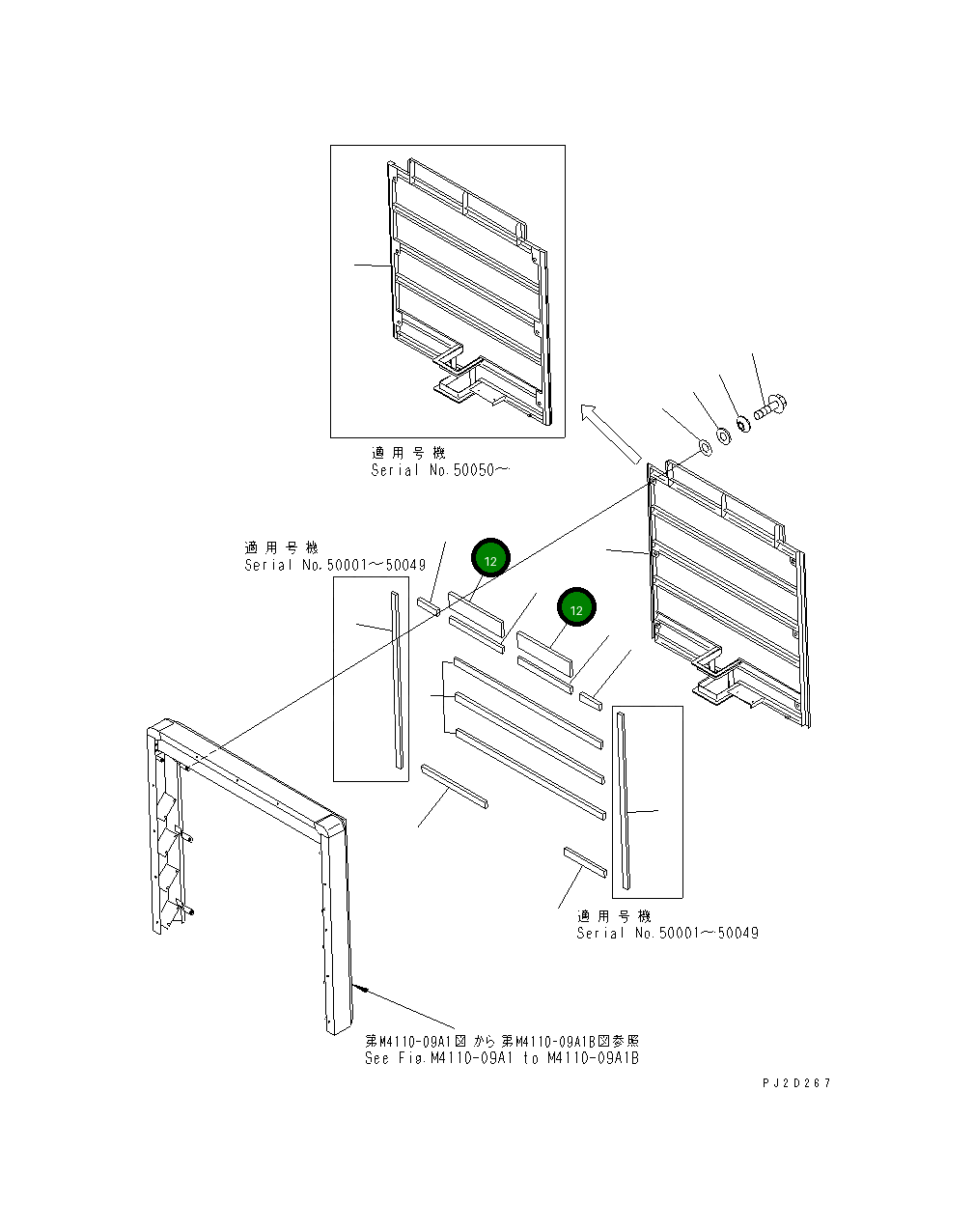 適用号機
Serial No.50050~

適用号機
Serial No.50001~50049

12

12

適用号機
Serial No.50001~50049

第M4110-09A1図 から 第M4110-09A1B図参照
See Fig.M4110-09A1 to M4110-09A1B

PJ2D267