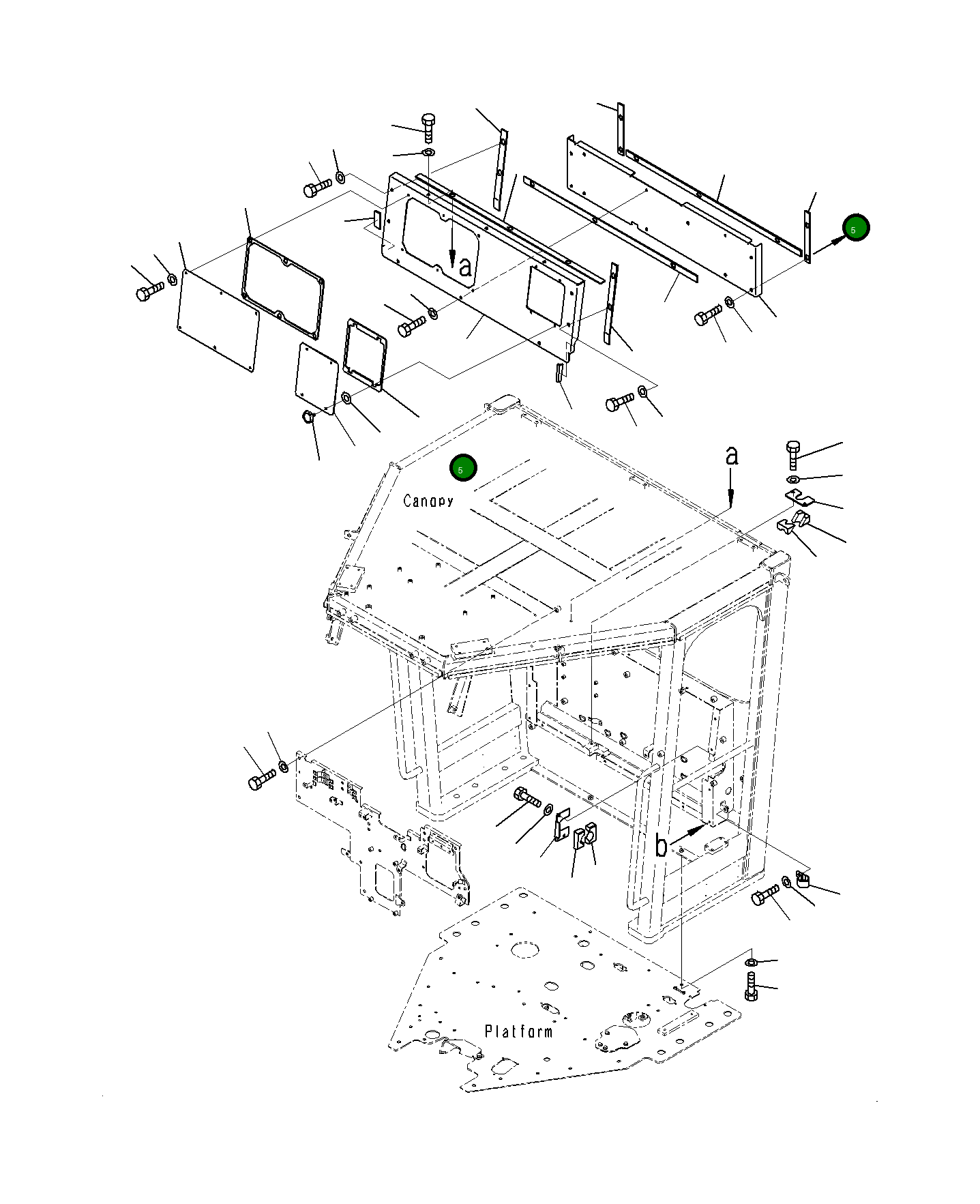 5
a
5
Canopy
a
b
Platform