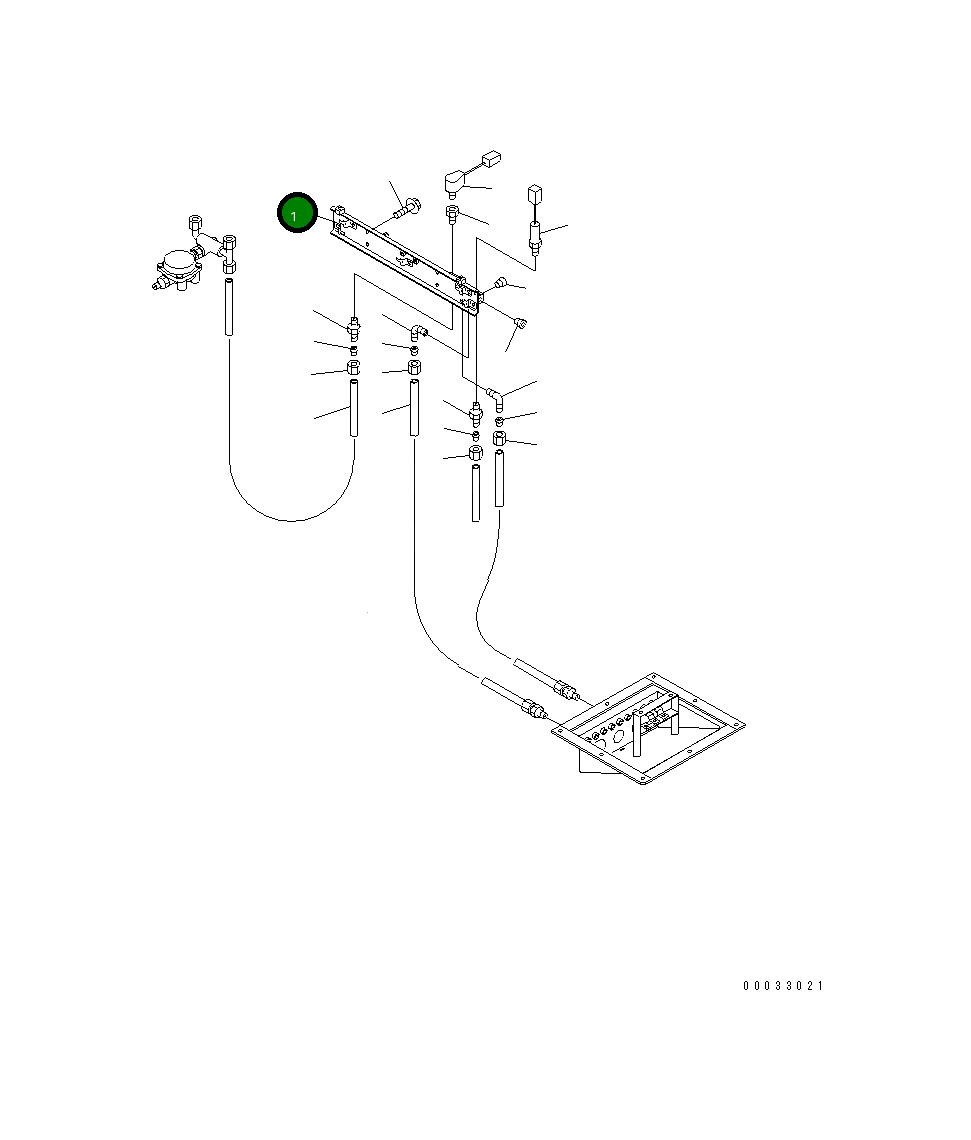 1

00033021