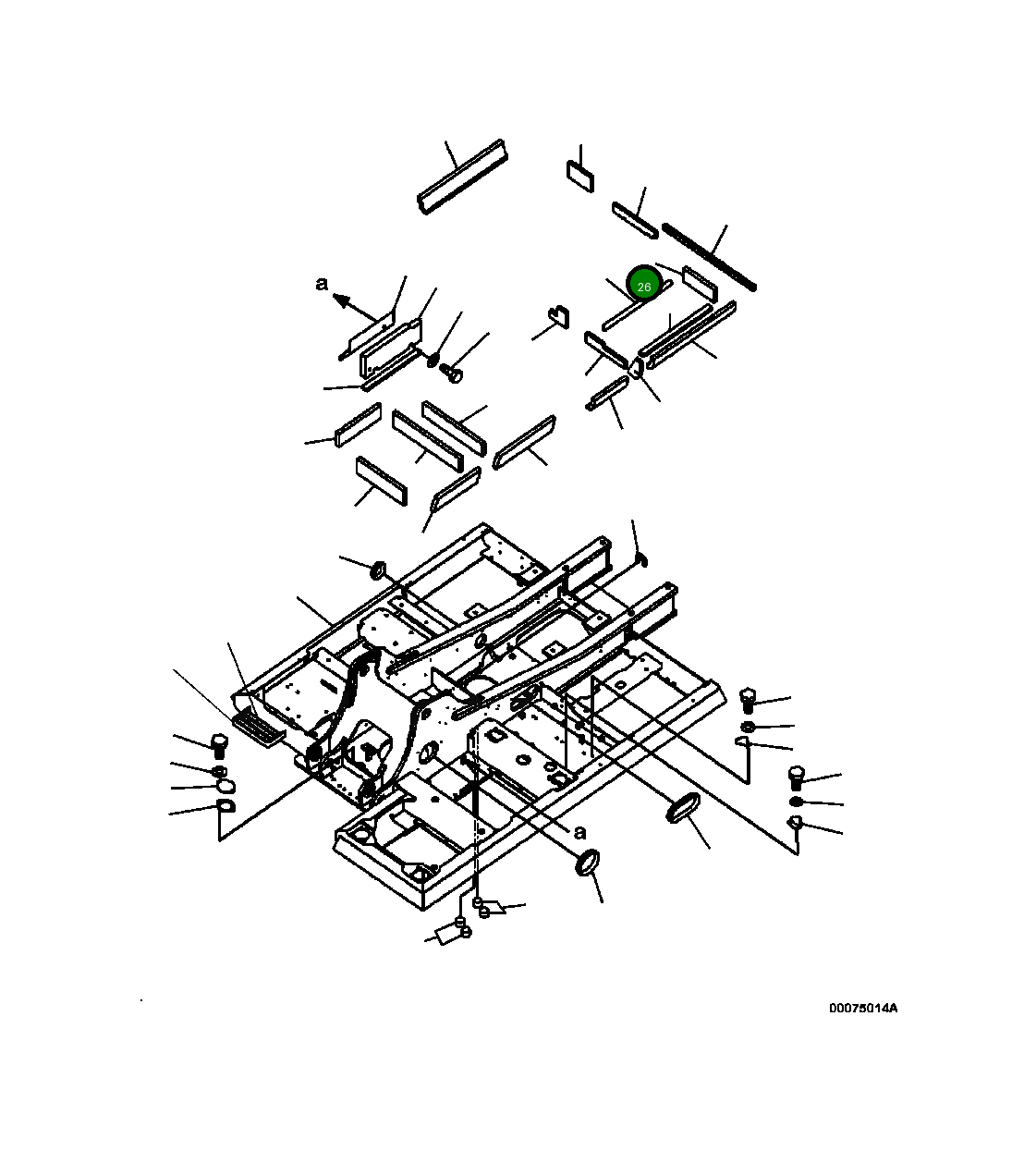 a

26

a

00075014A