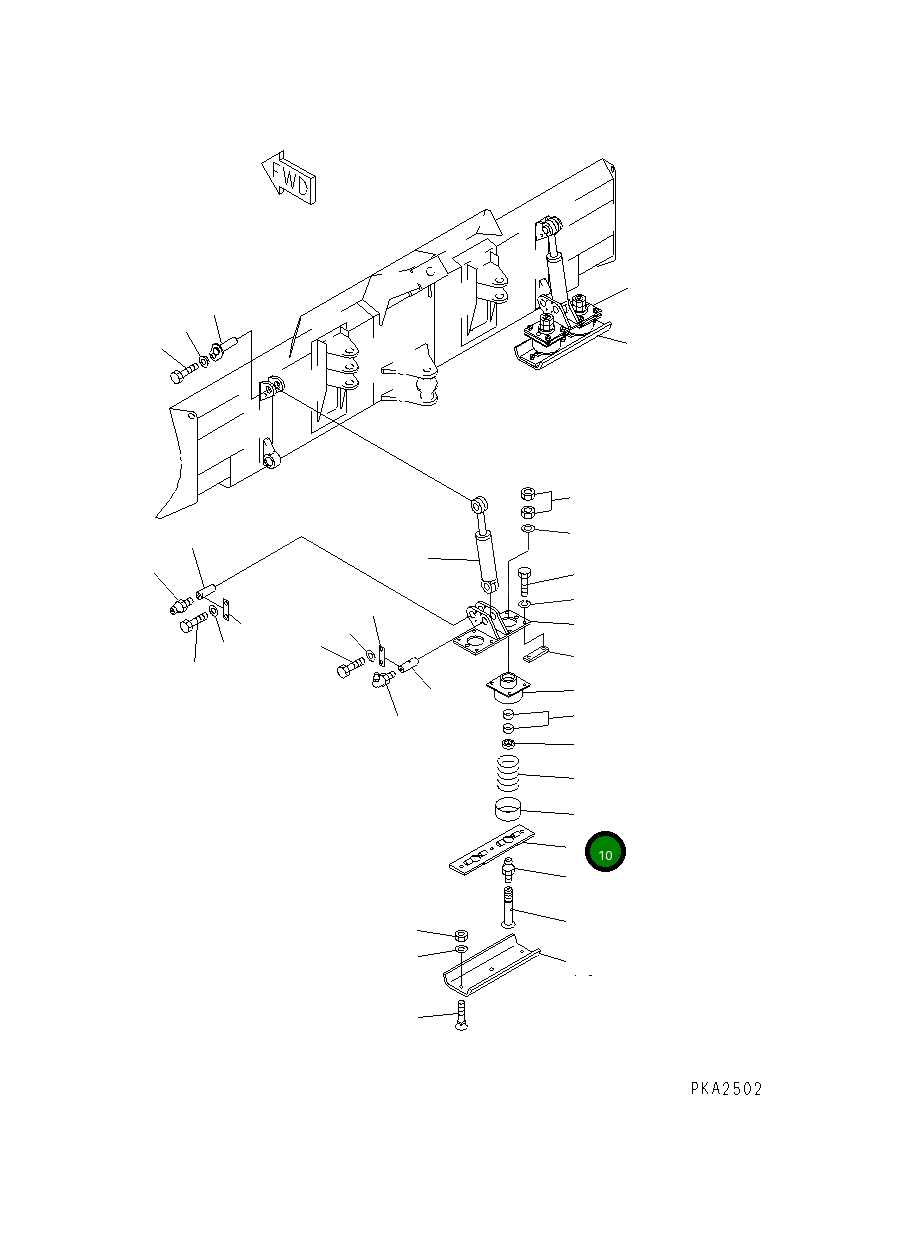 FWD

10

PKA2502