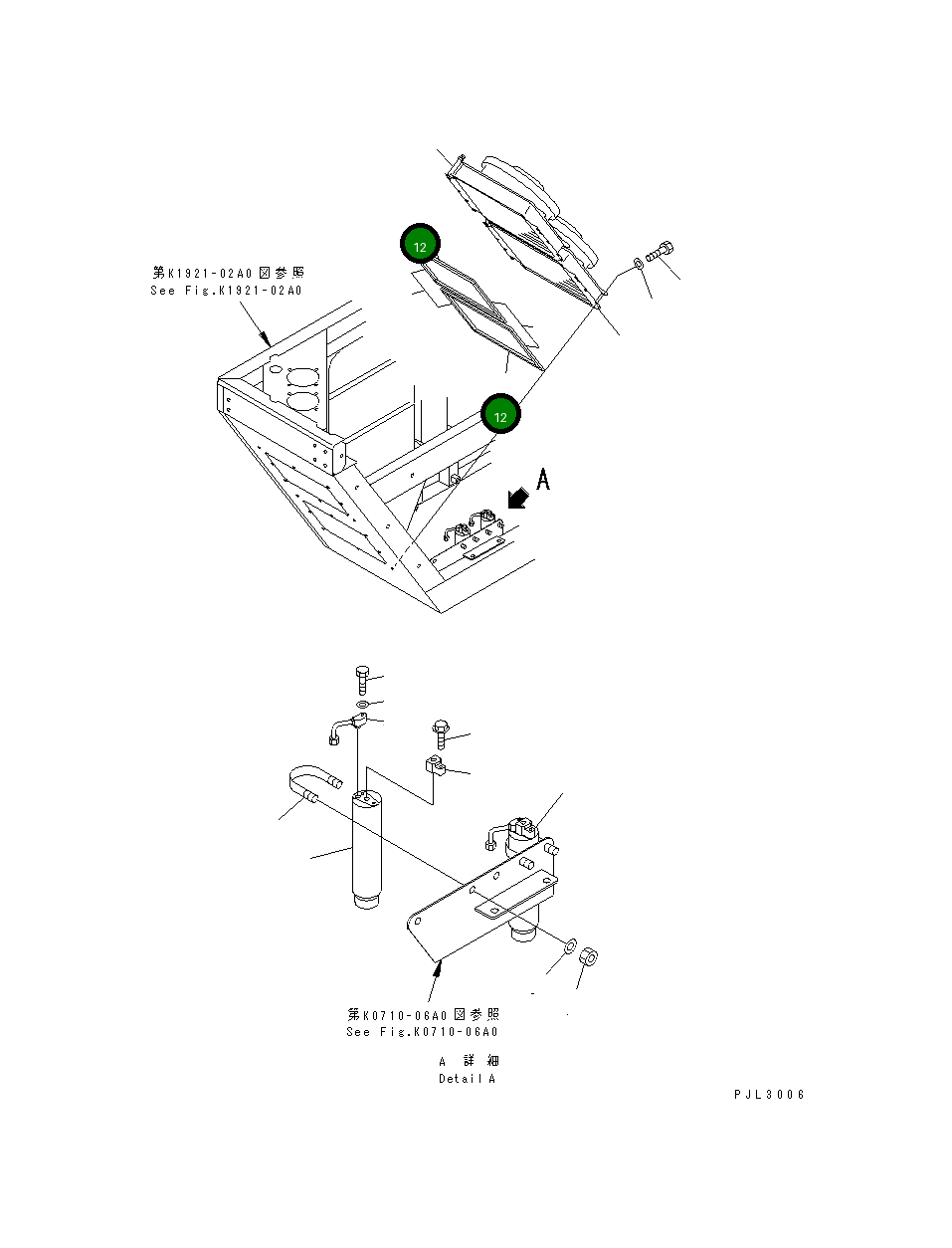 第K1921-02A0図参照
See Fig.K1921-02A0

12

12

A

第K0710-06A0図参照
See Fig.K0710-06A0

A 詳細
Detail A

PJL3006