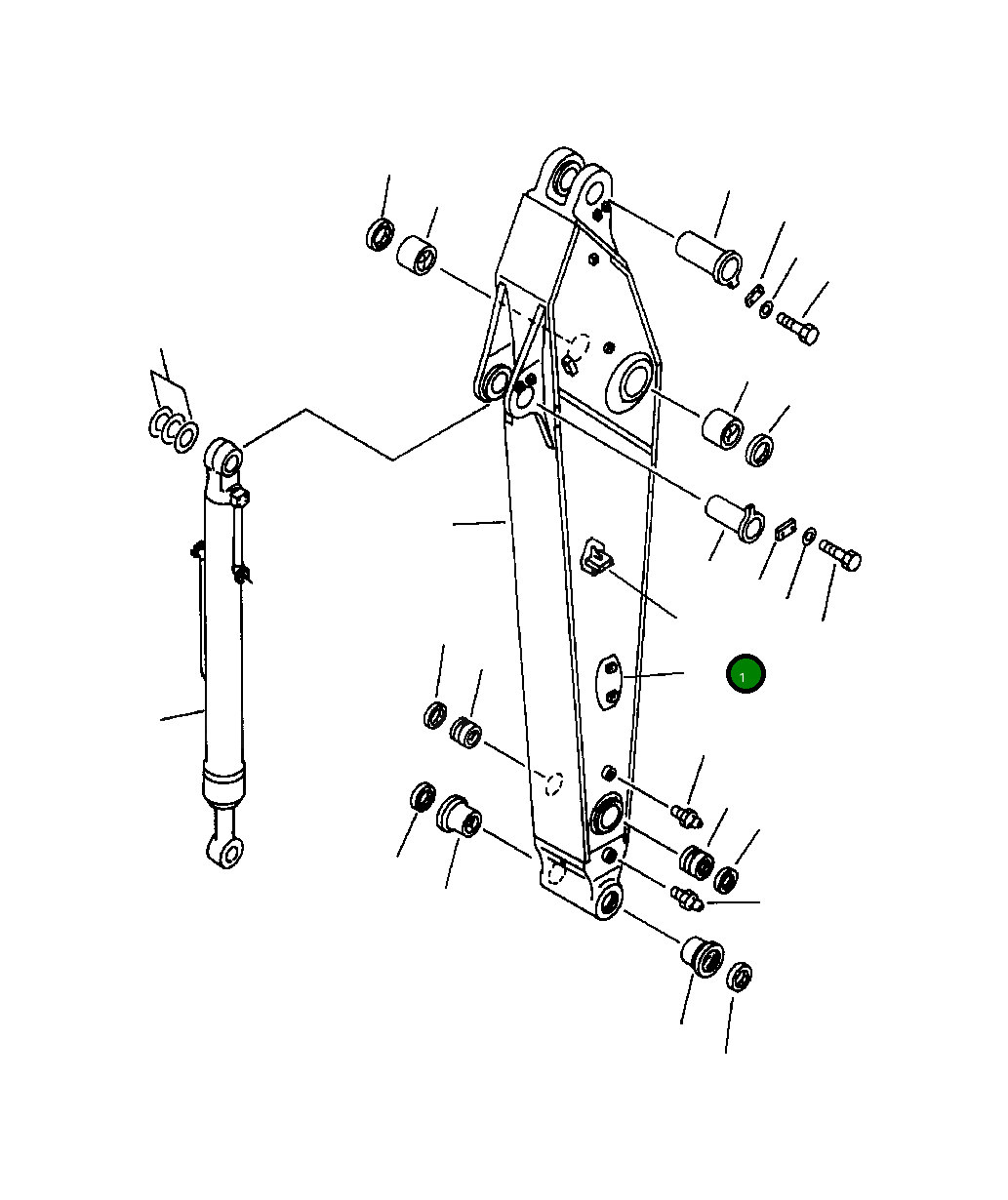 1