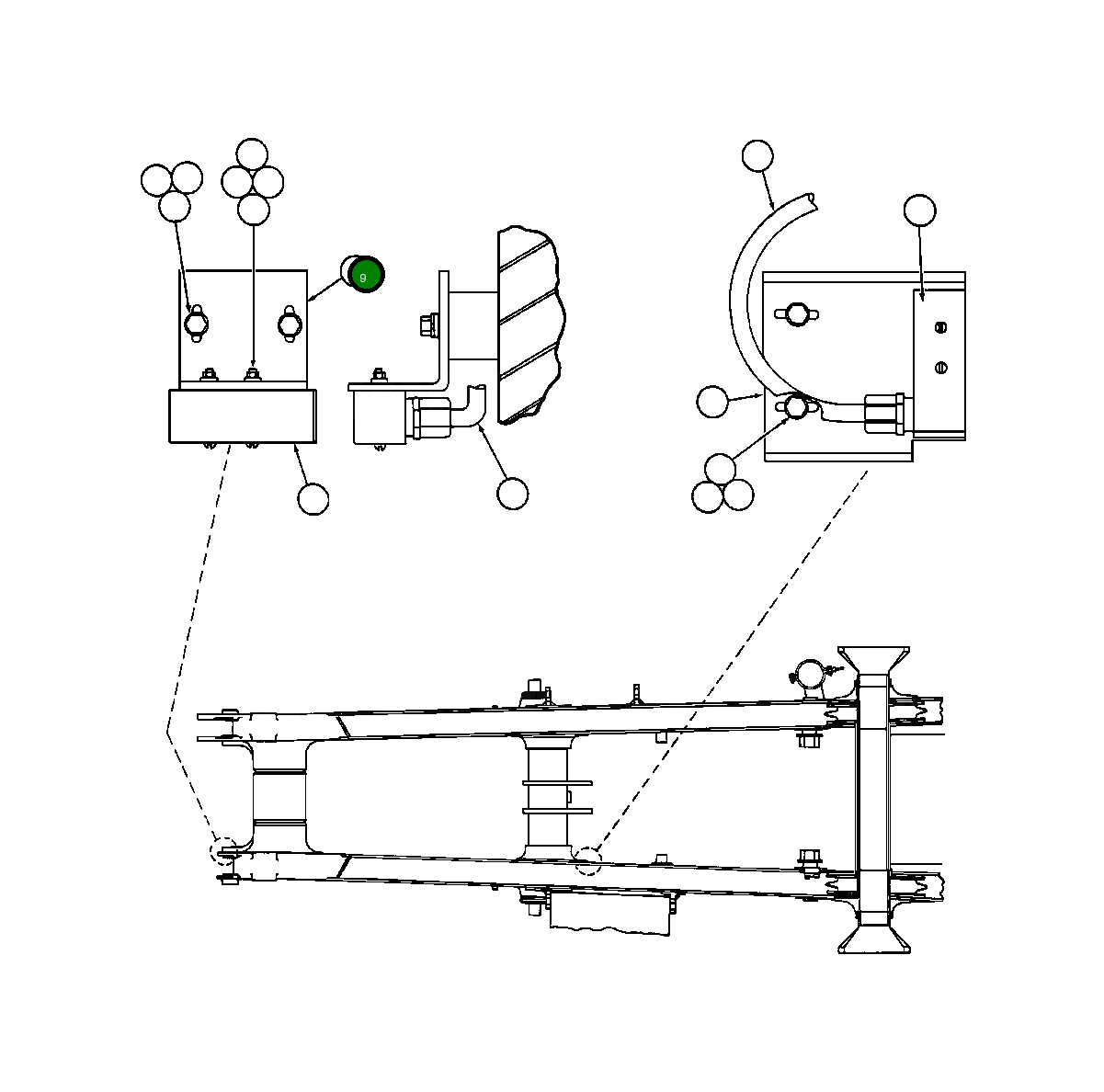 9