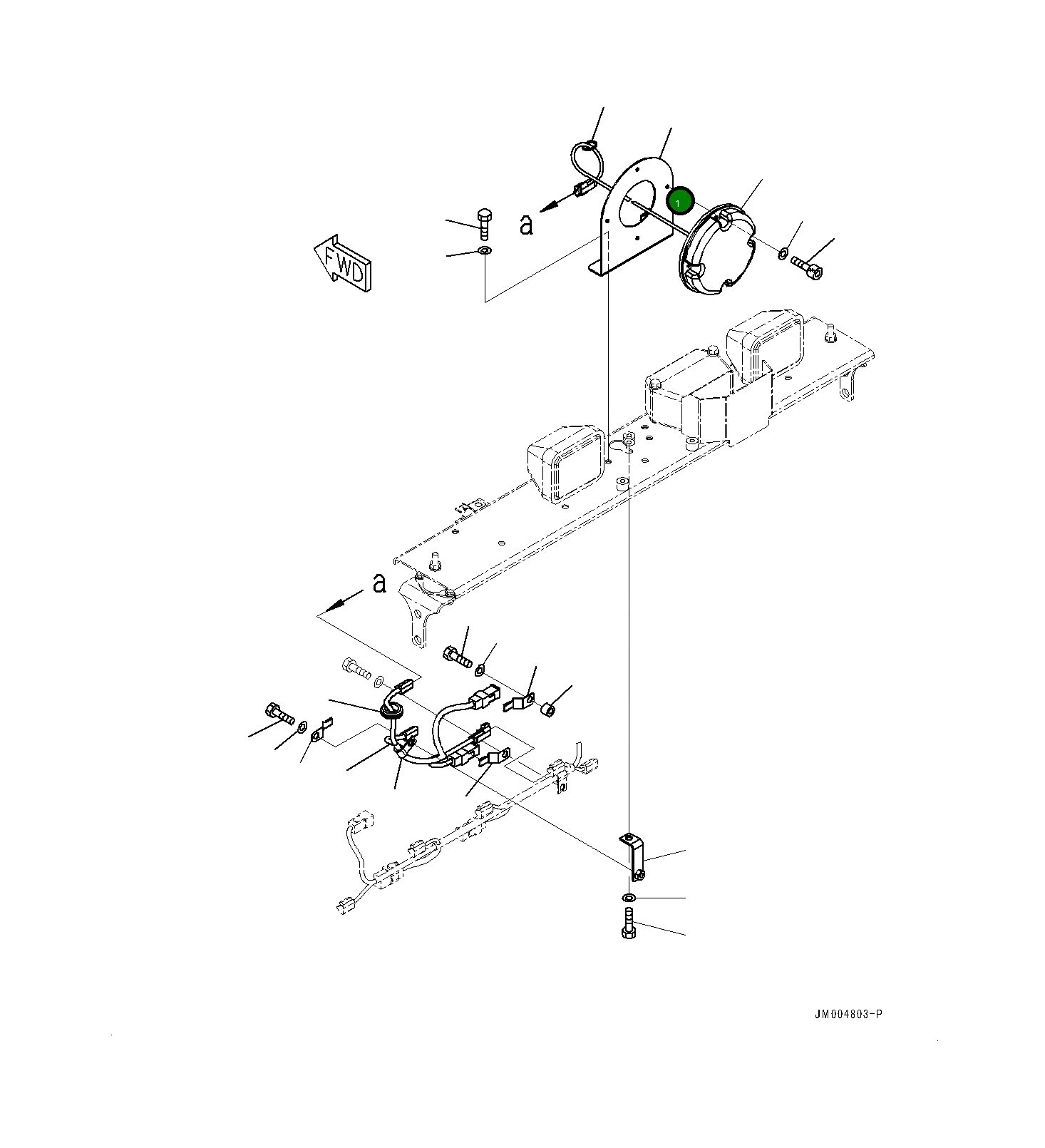 1

a

FWD

a

JM004803-P