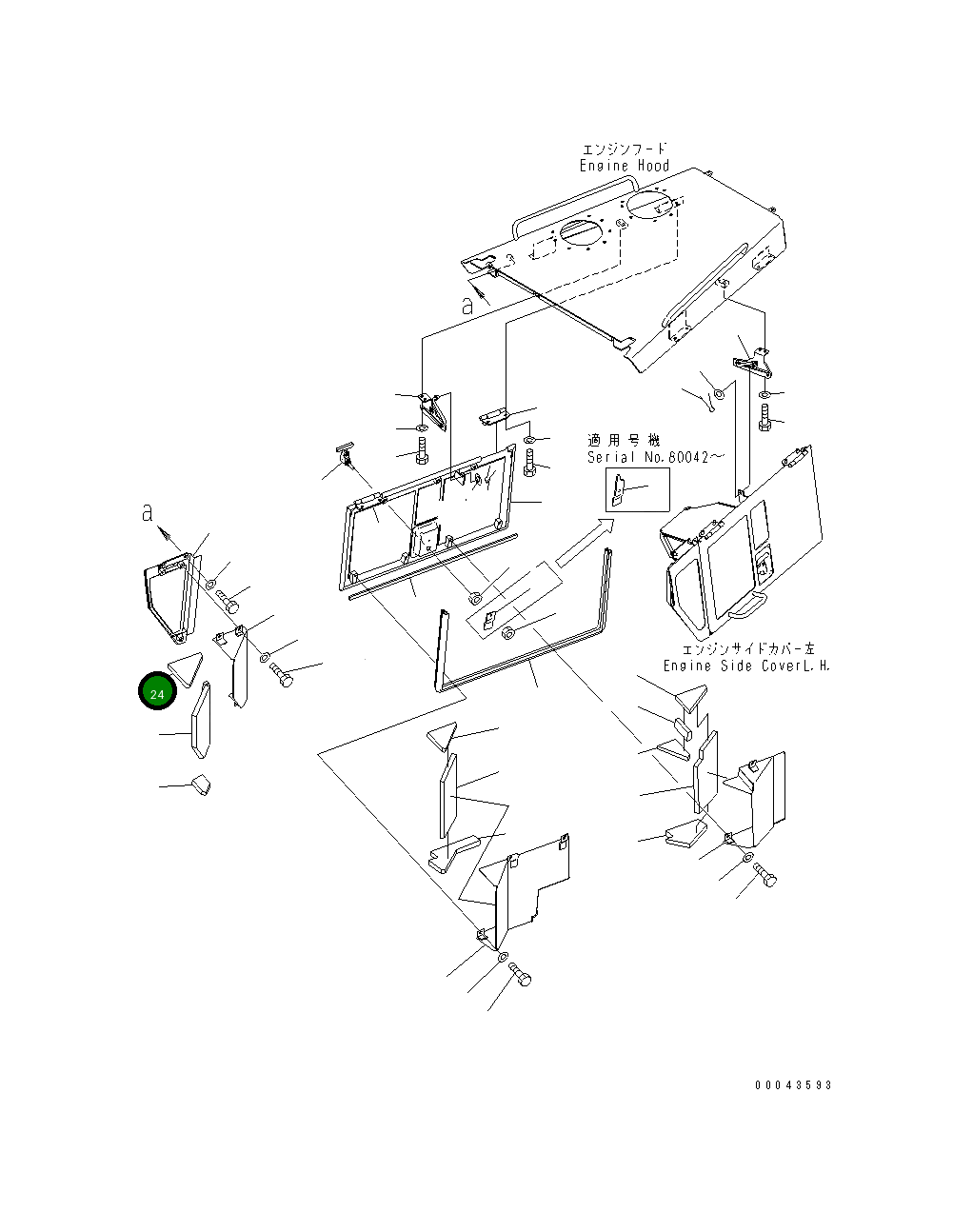 エンジンフード
Engine Hood

a

適用号機
Serial No.60042～

a

エンジンサイドカバー左
Engine Side CoverL.H.

24

00043593