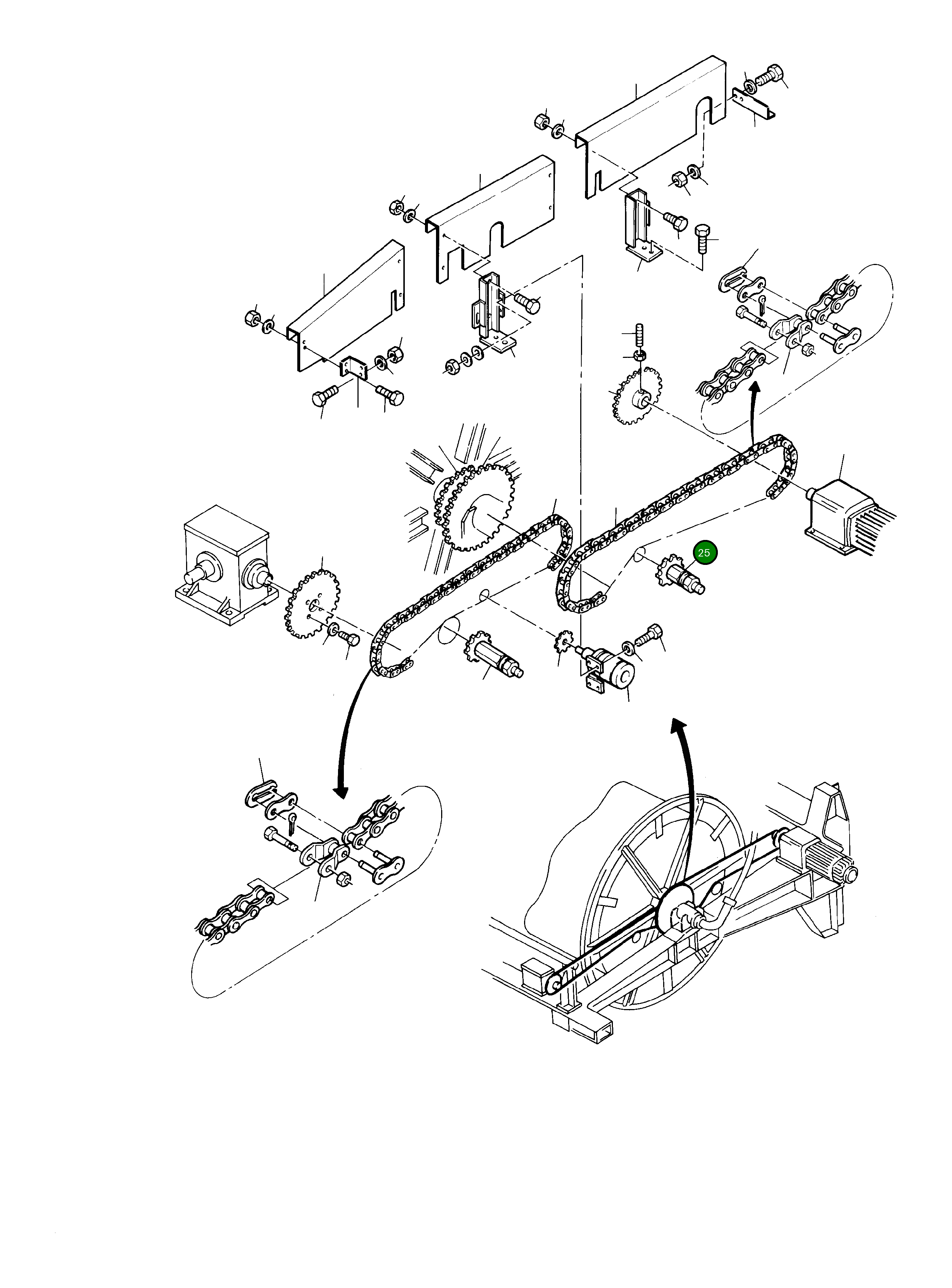 25