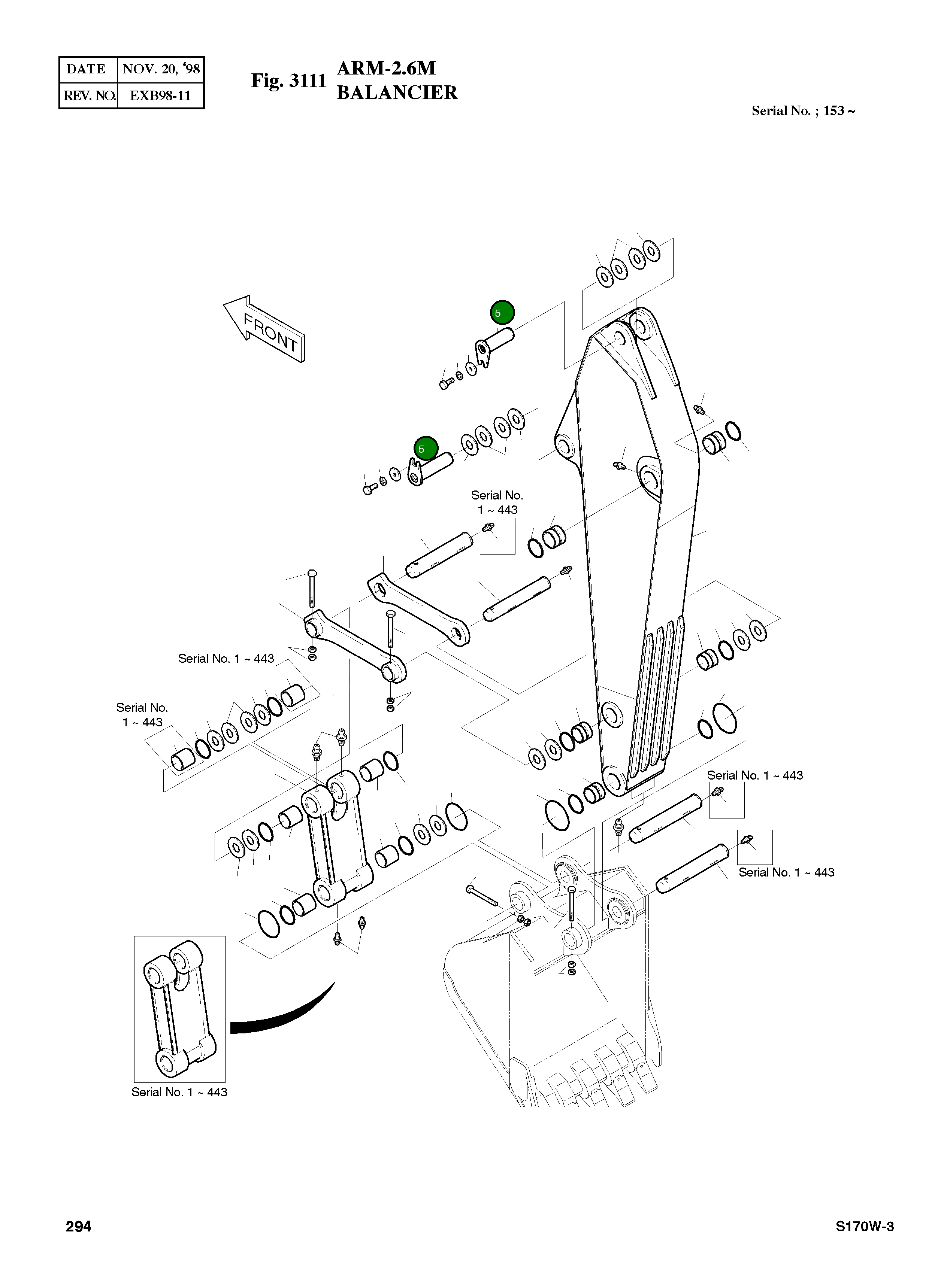 | DATE | NOV. 20, '98 |
|---|---|
| REV. NO. | EXB98-11 |

Fig. 3111 ARM-2.6M BALANCIER

Serial No. ; 153 ~

FRONT

5

5

Serial No. 1 ~ 443

Serial No. 1 ~ 443

Serial No. 1 ~ 443

Serial No. 1 ~ 443

Serial No. 1 ~ 443

Serial No. 1 ~ 443

294

S170W-3