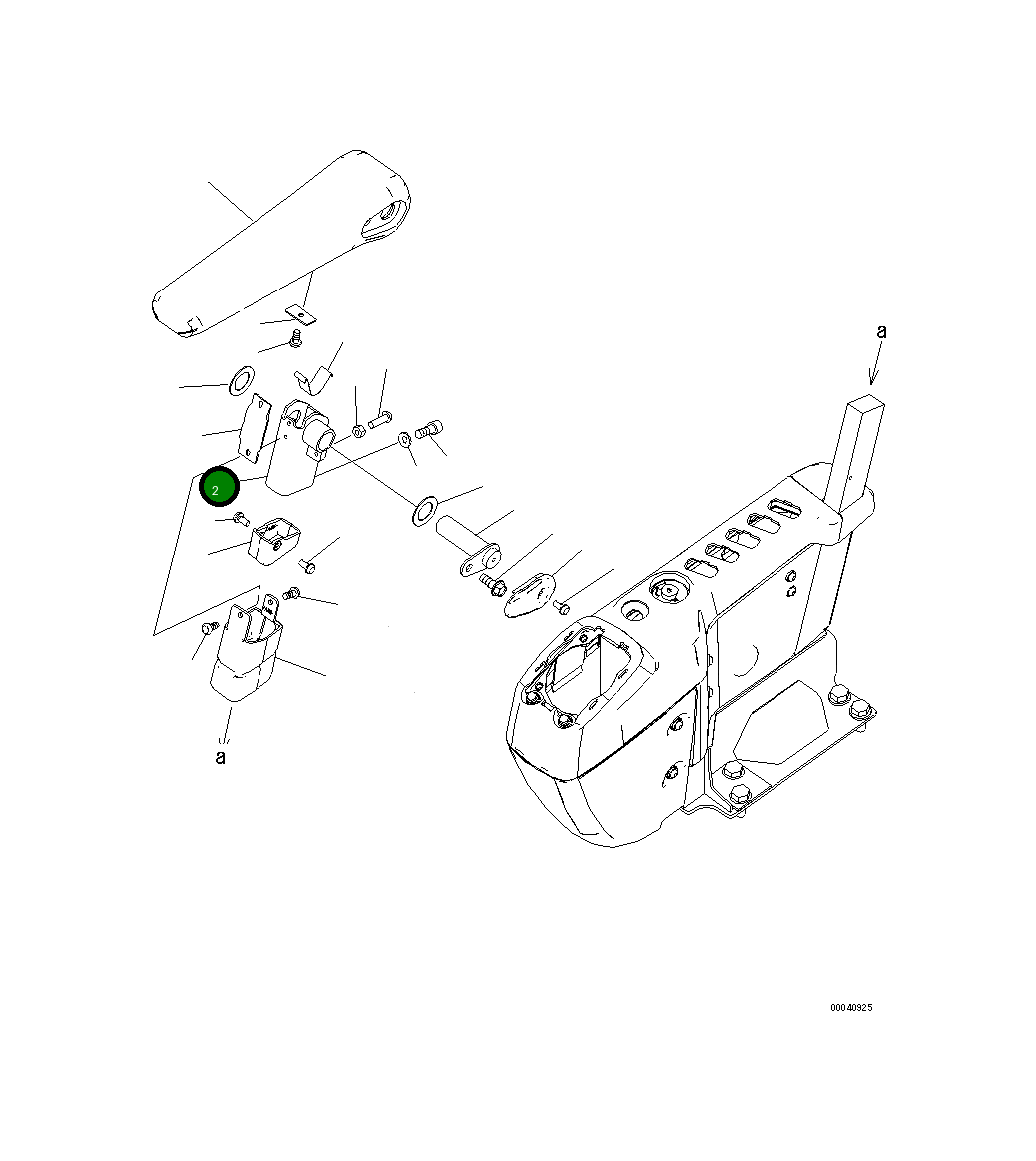 a
2
a
00040925