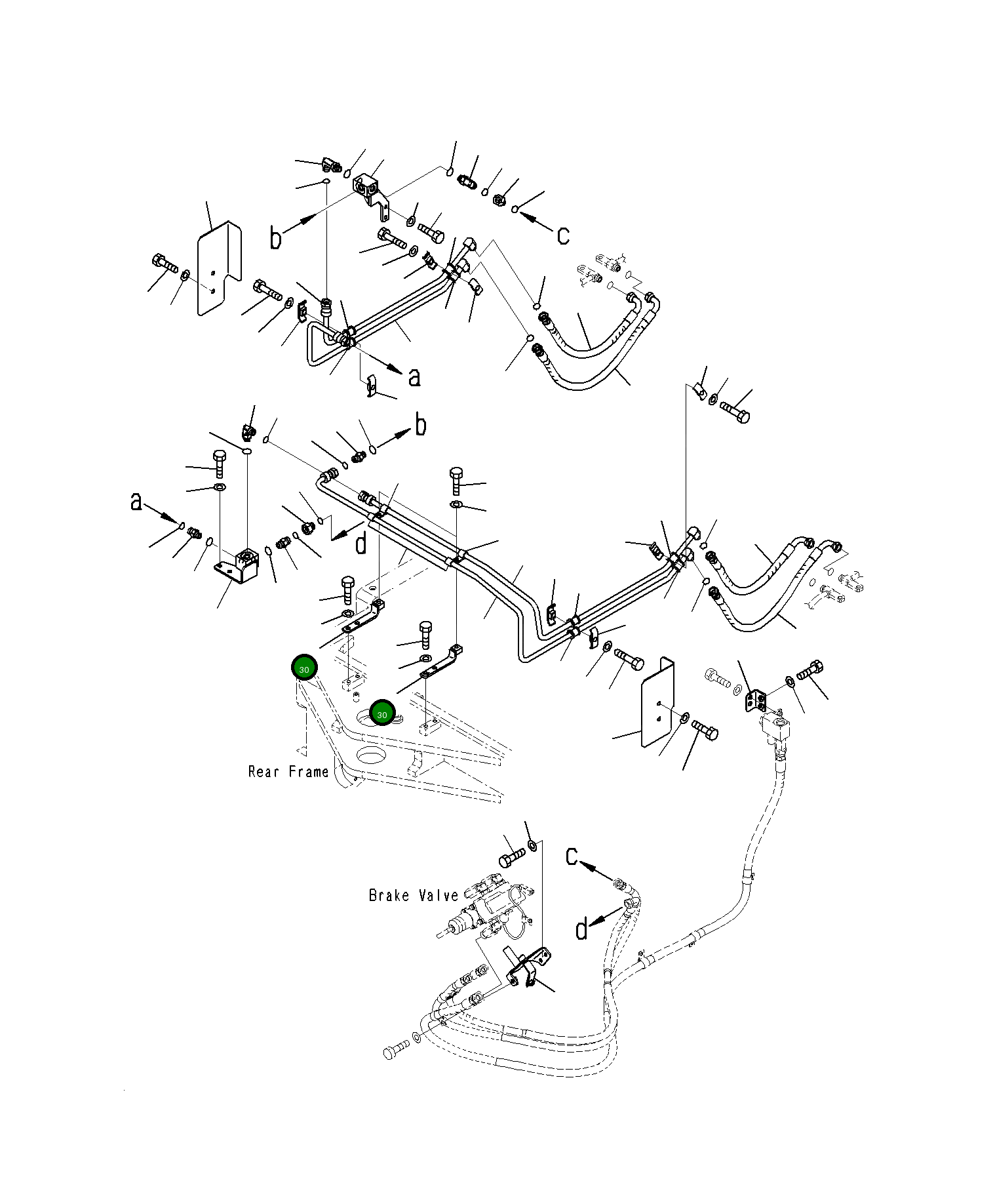 b

c

a

b

a

d

30

30

Rear Frame

c

Brake Valve

d