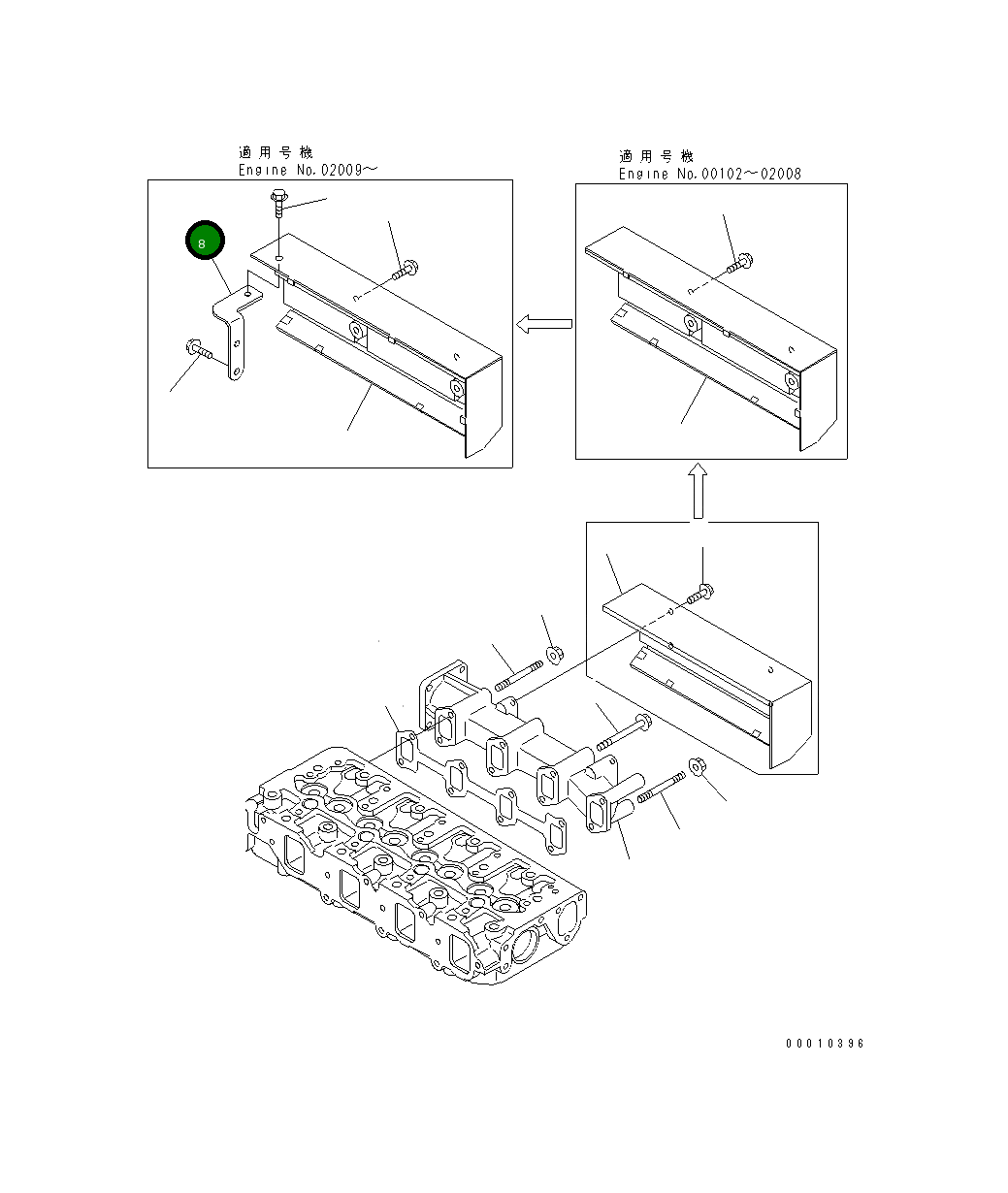 適用号機
Engine No.02009～

8

適用号機
Engine No.00102～02008

00010396