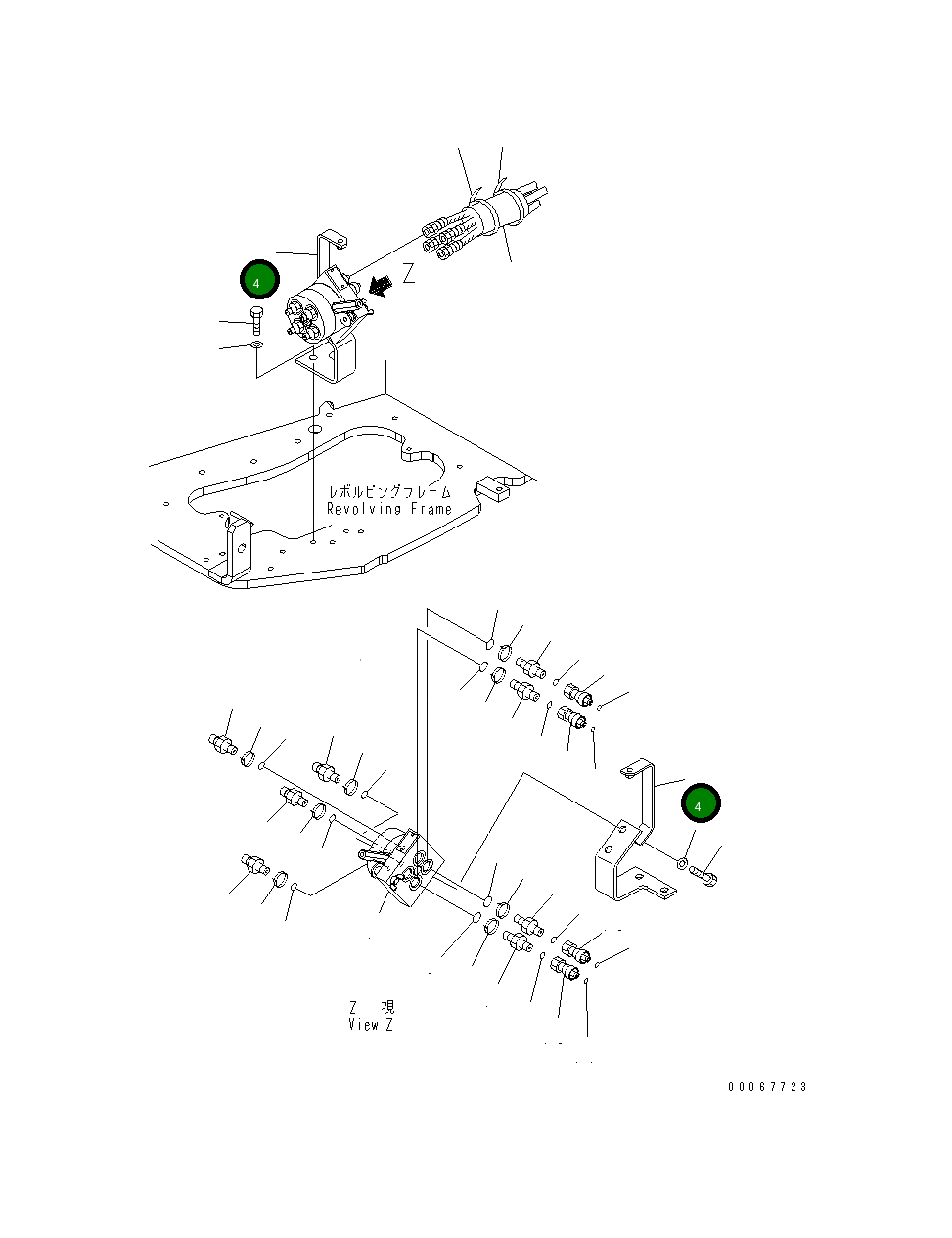 4

Z

レボルビングフレーム
Revolving Frame

4

Z 視
View Z

00067723