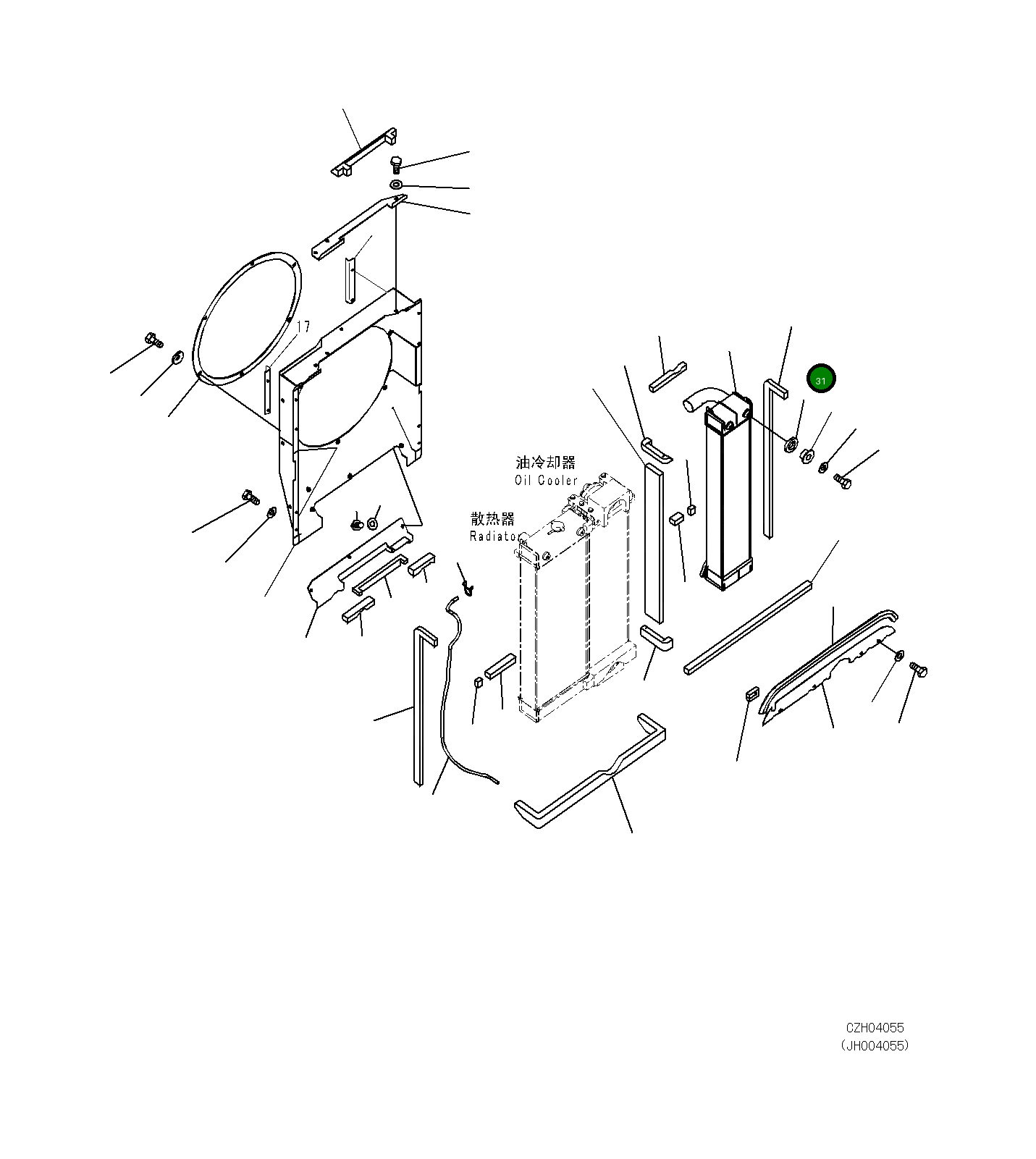 17

31

油冷却器
Oil Cooler

散热器
Radiator

CZH04055
(JH004055)