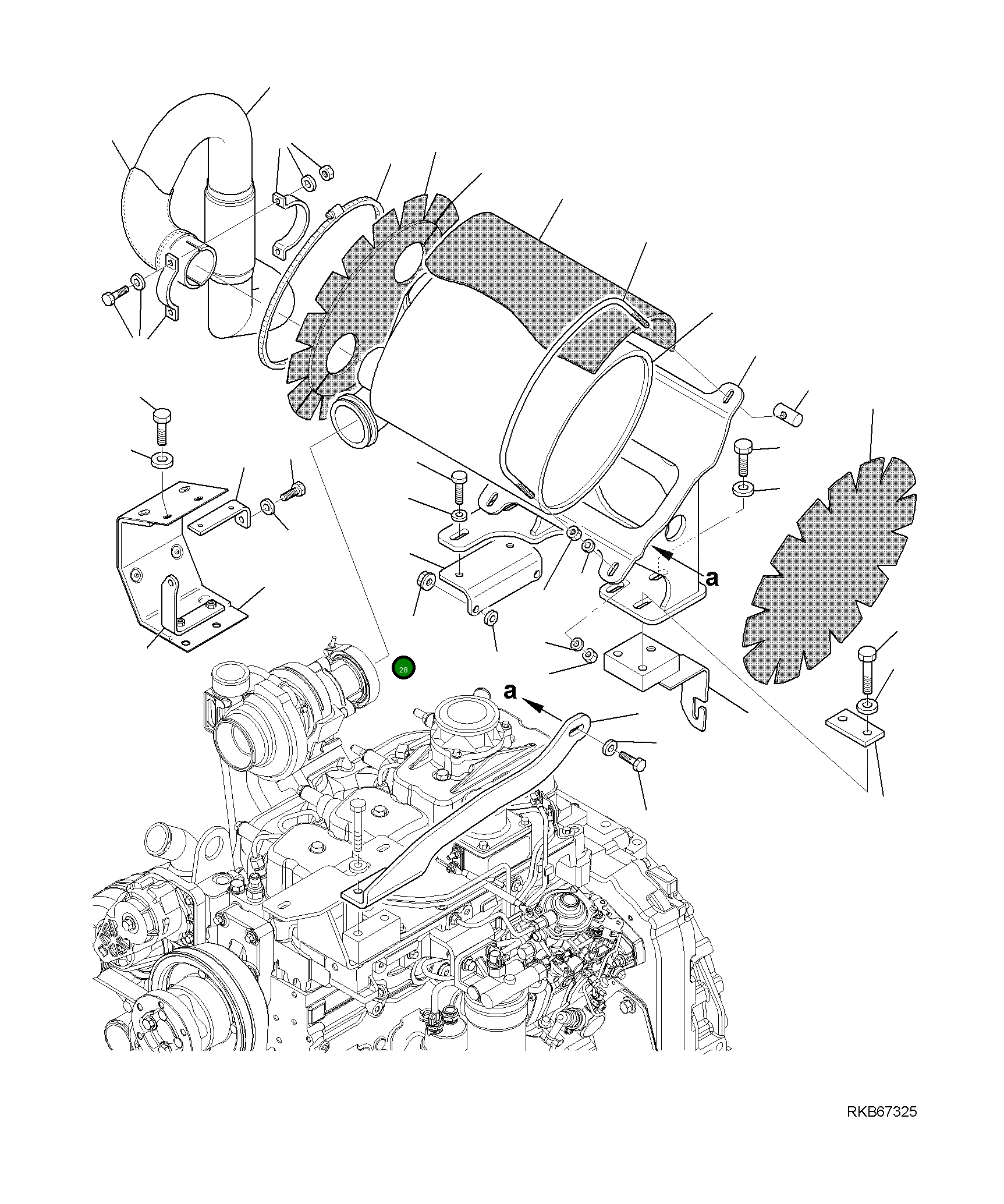 a

28

a

RKB67325