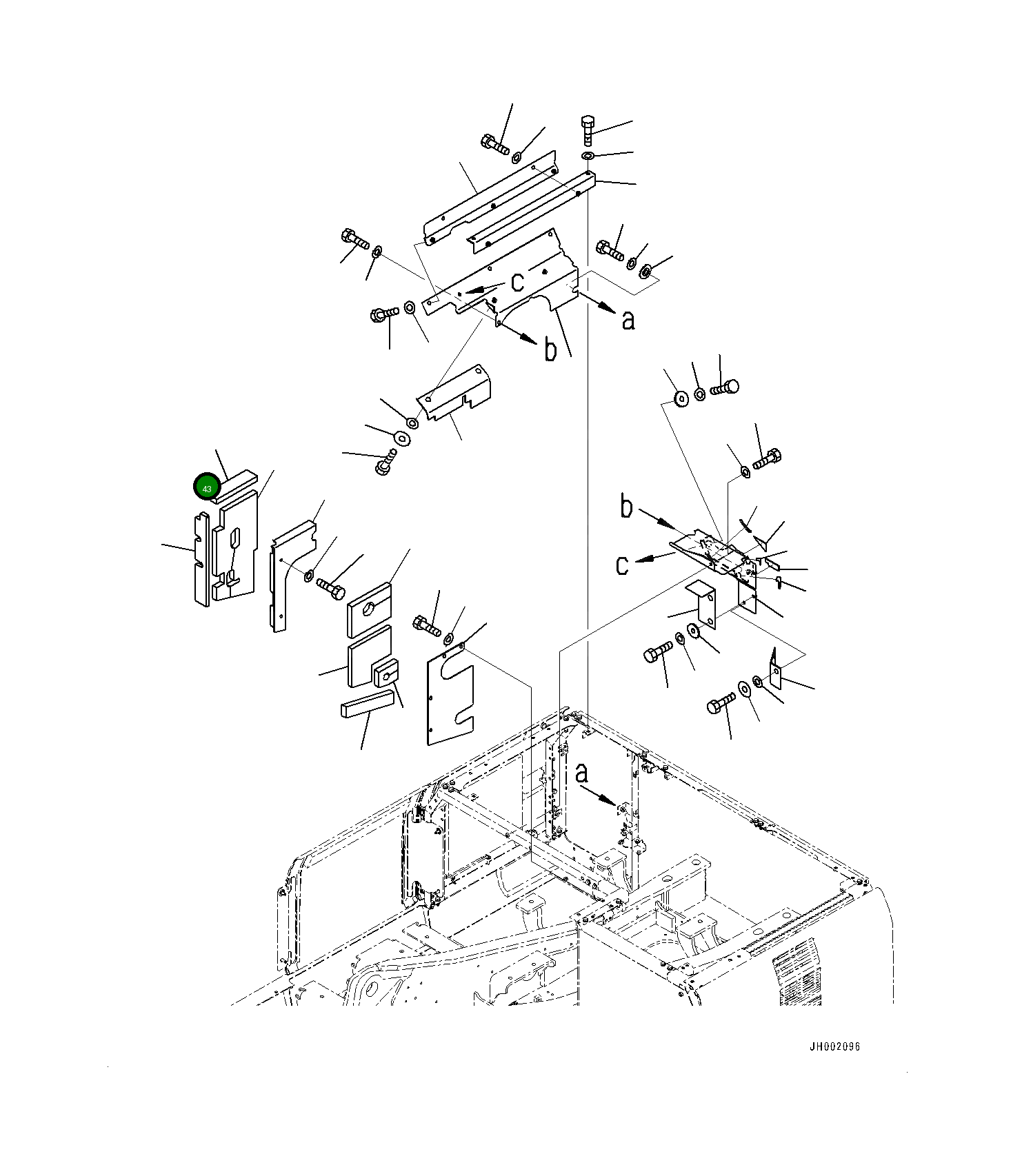 c
a
b
43
b
c
a
JH002096