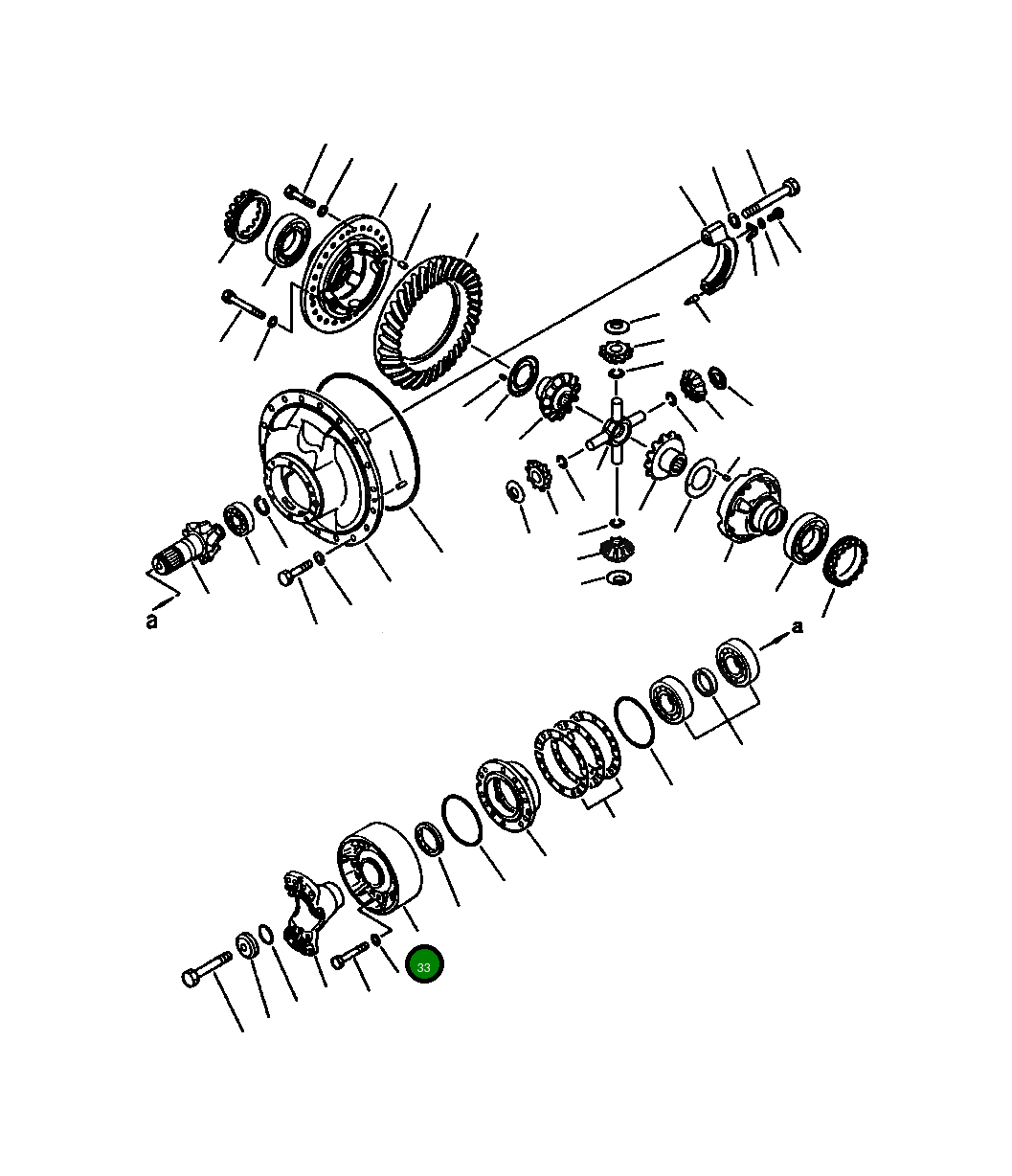 a

a

33