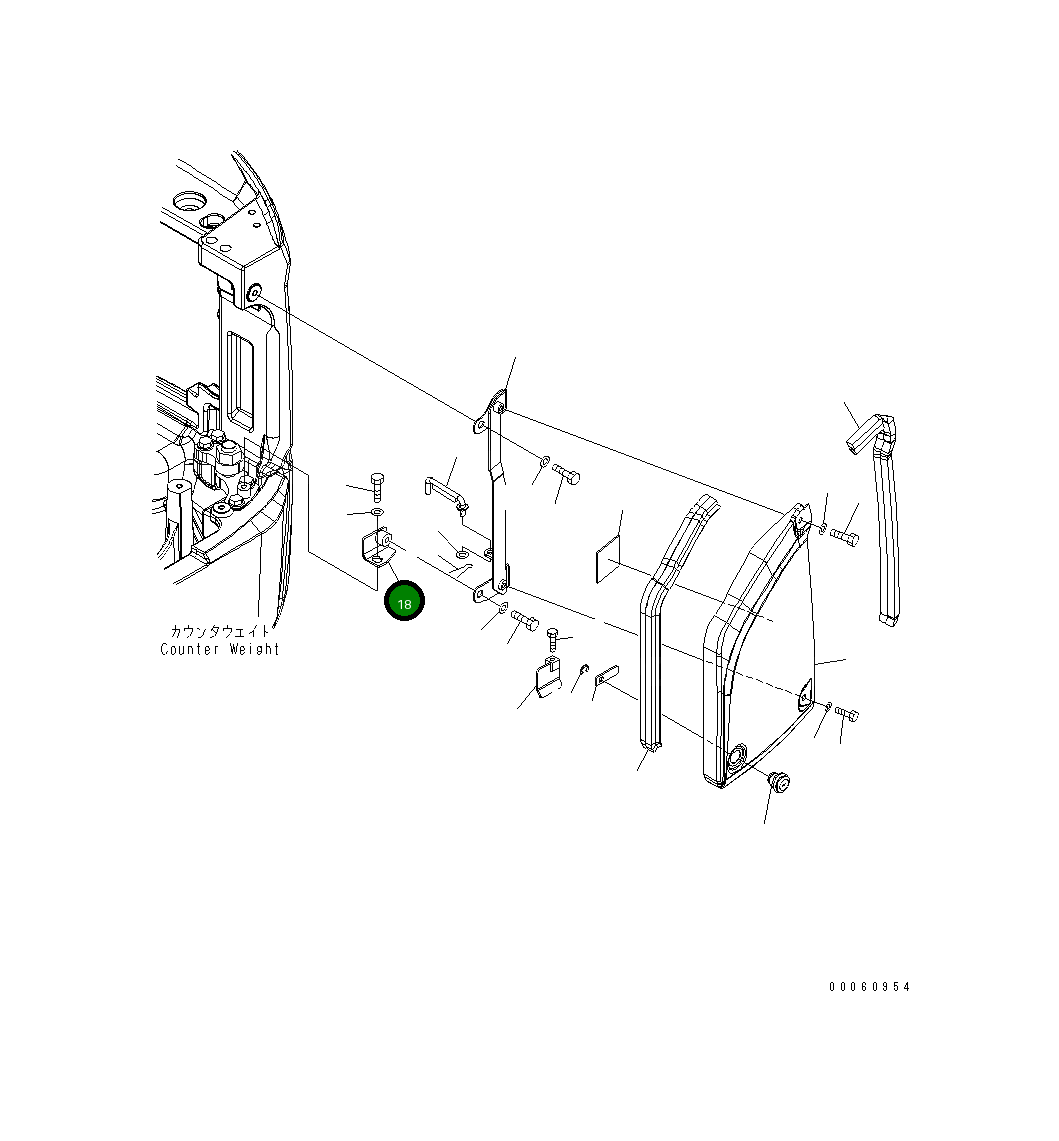 18

カウンタウェイト
Counter Weight

00060954