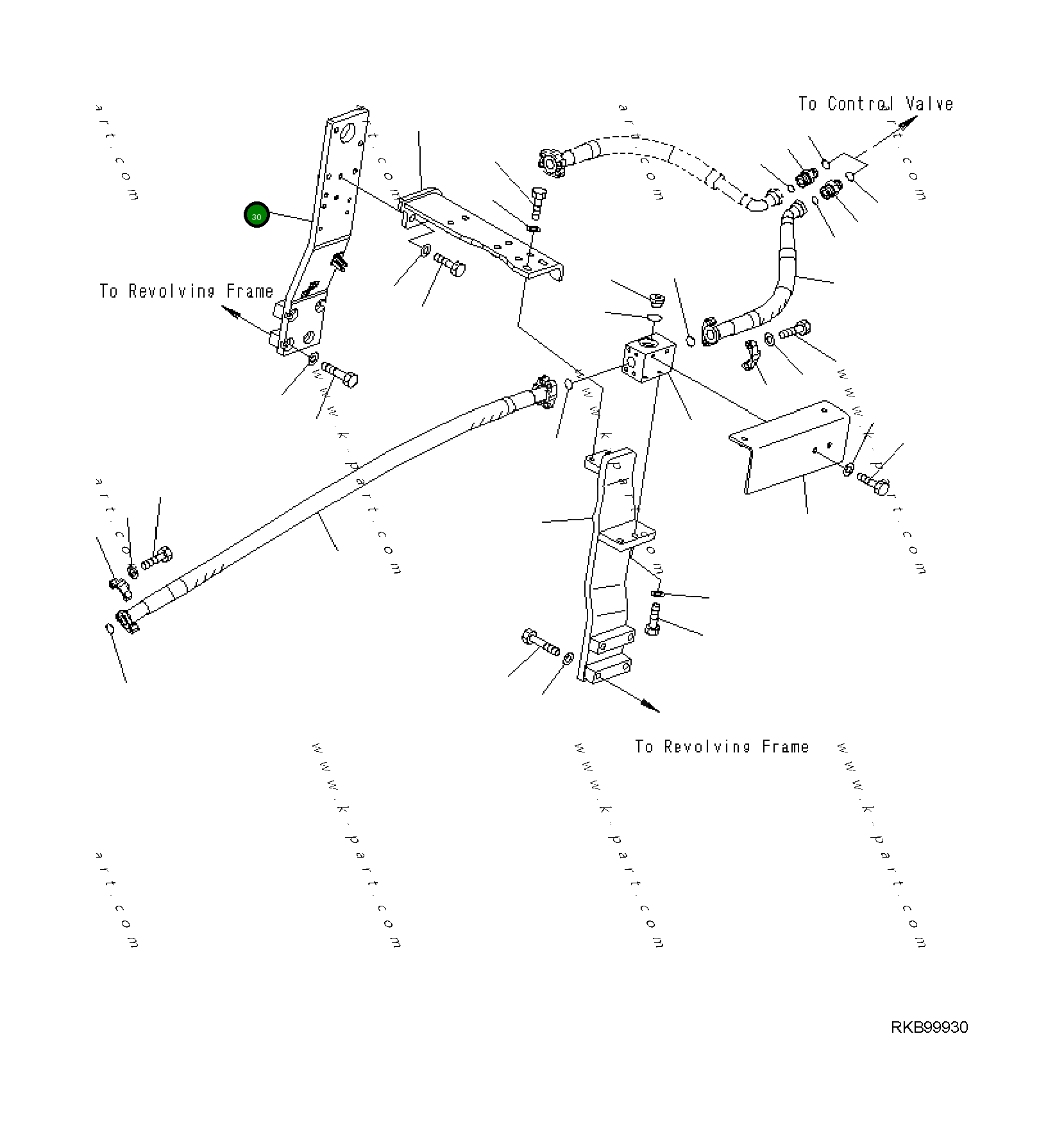 To Control Valve

30

To Revolving Frame

To Revolving Frame

www.k-part.com

RKB99930