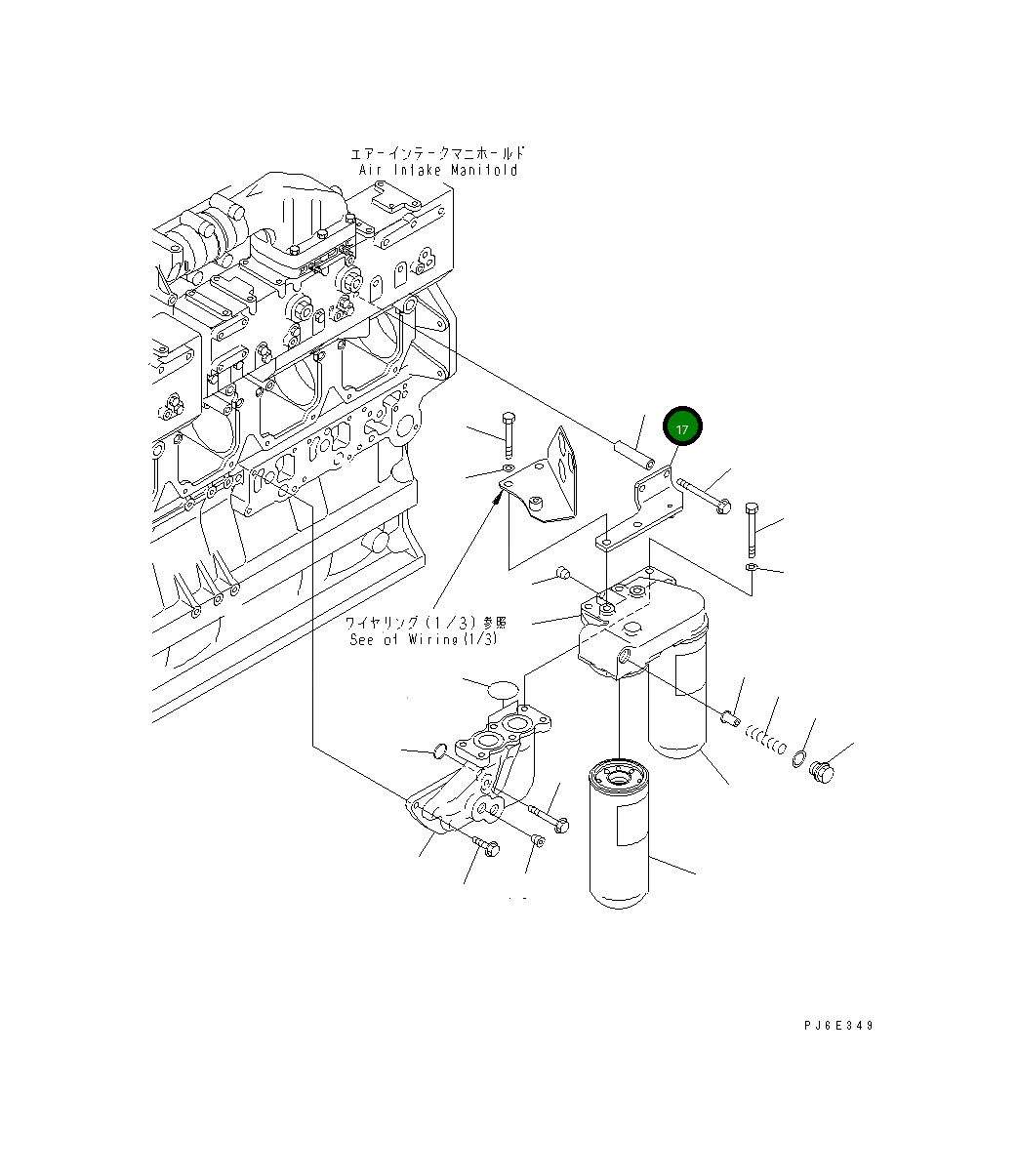 エアーインテークマニホールド
Air Intake Manifold

17

ワイヤリング（1／3）参照
See of Wiring(1/3)

PJ6E349