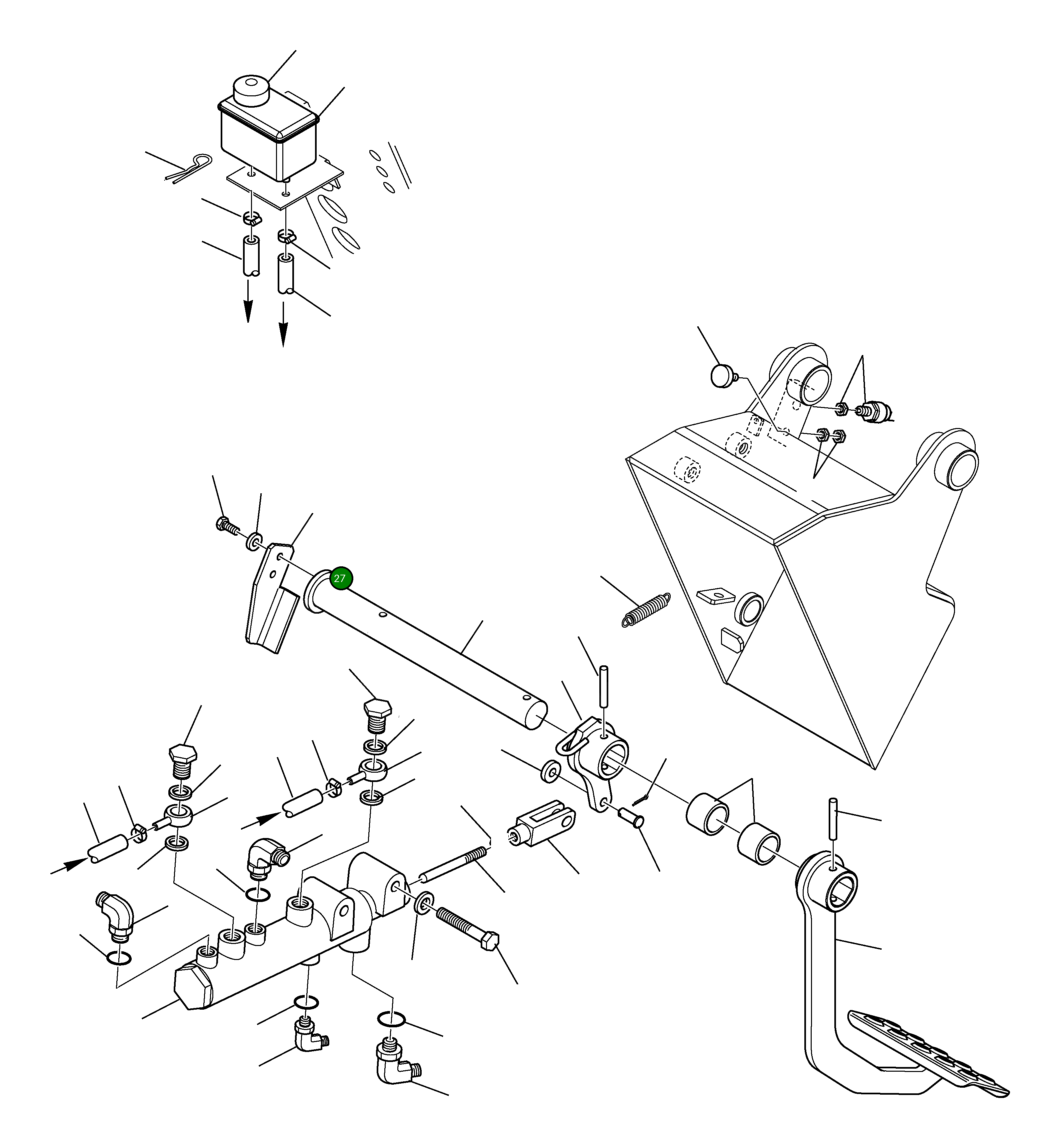 27