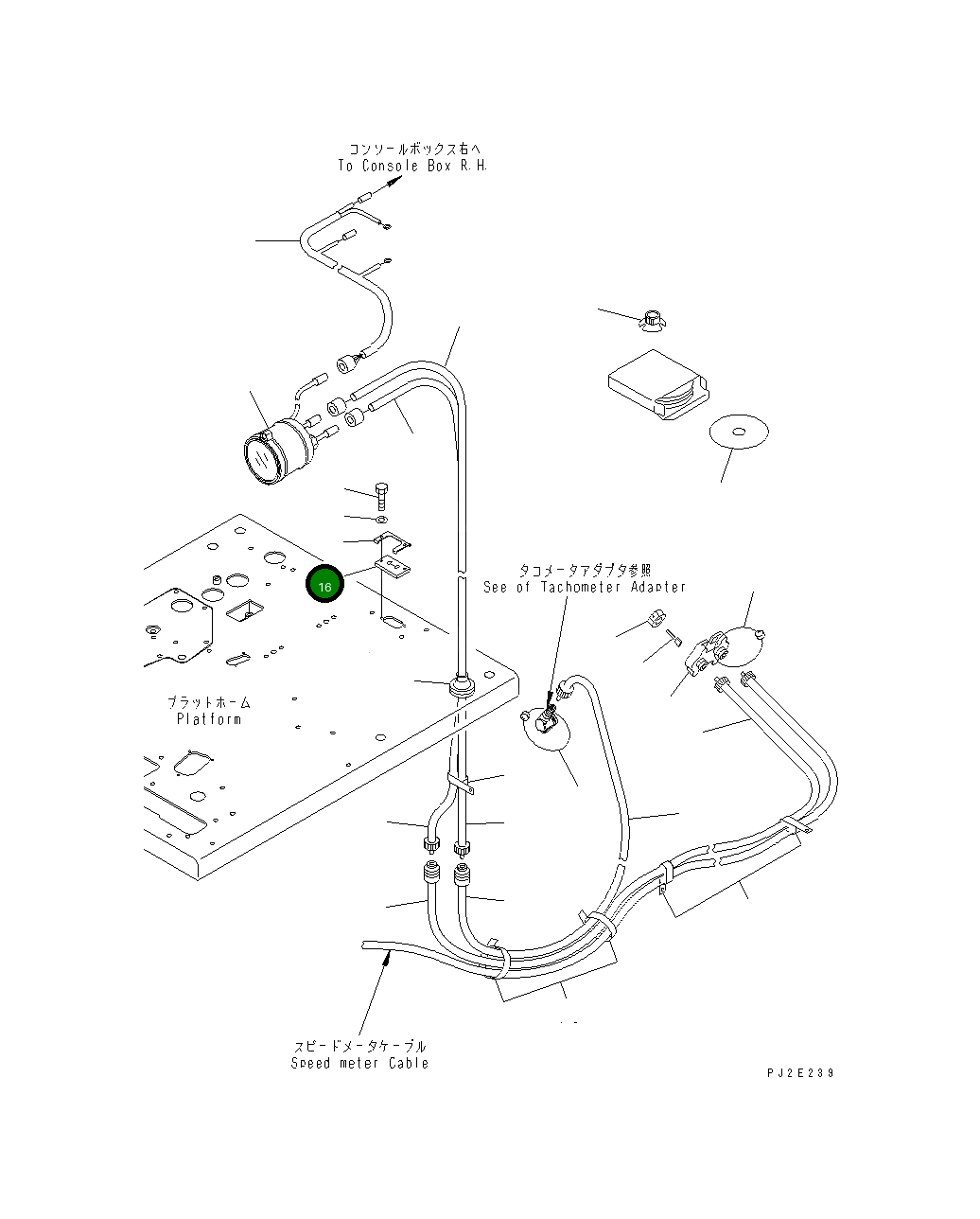 コンソールボックス右へ
To Console Box R.H.

16

タコメータアダプタ参照
See of Tachometer Adapter

プラットホーム
Platform

スピードメータケーブル
Speed meter Cable

PJ2E239