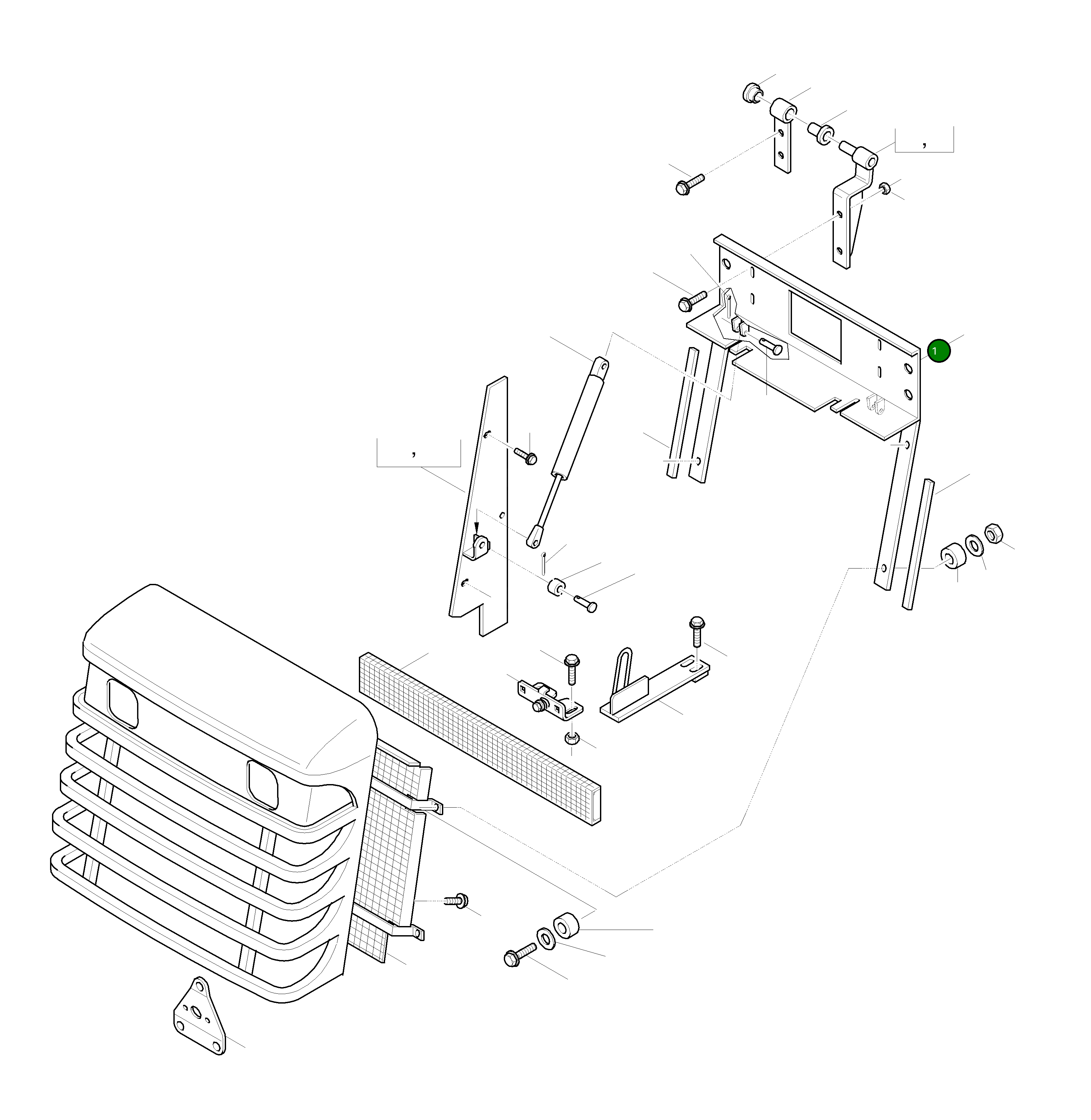 ,

1

,