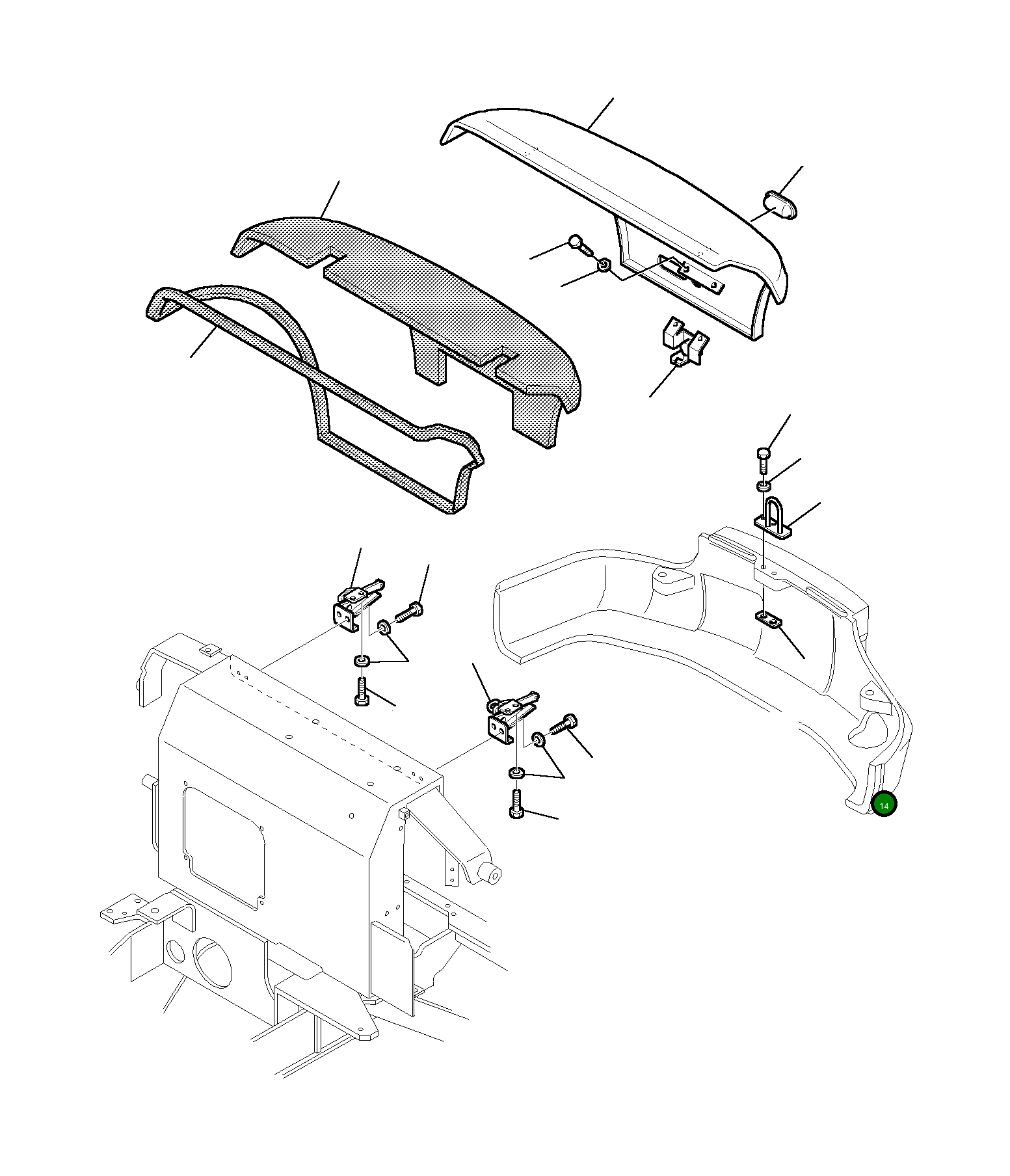 14