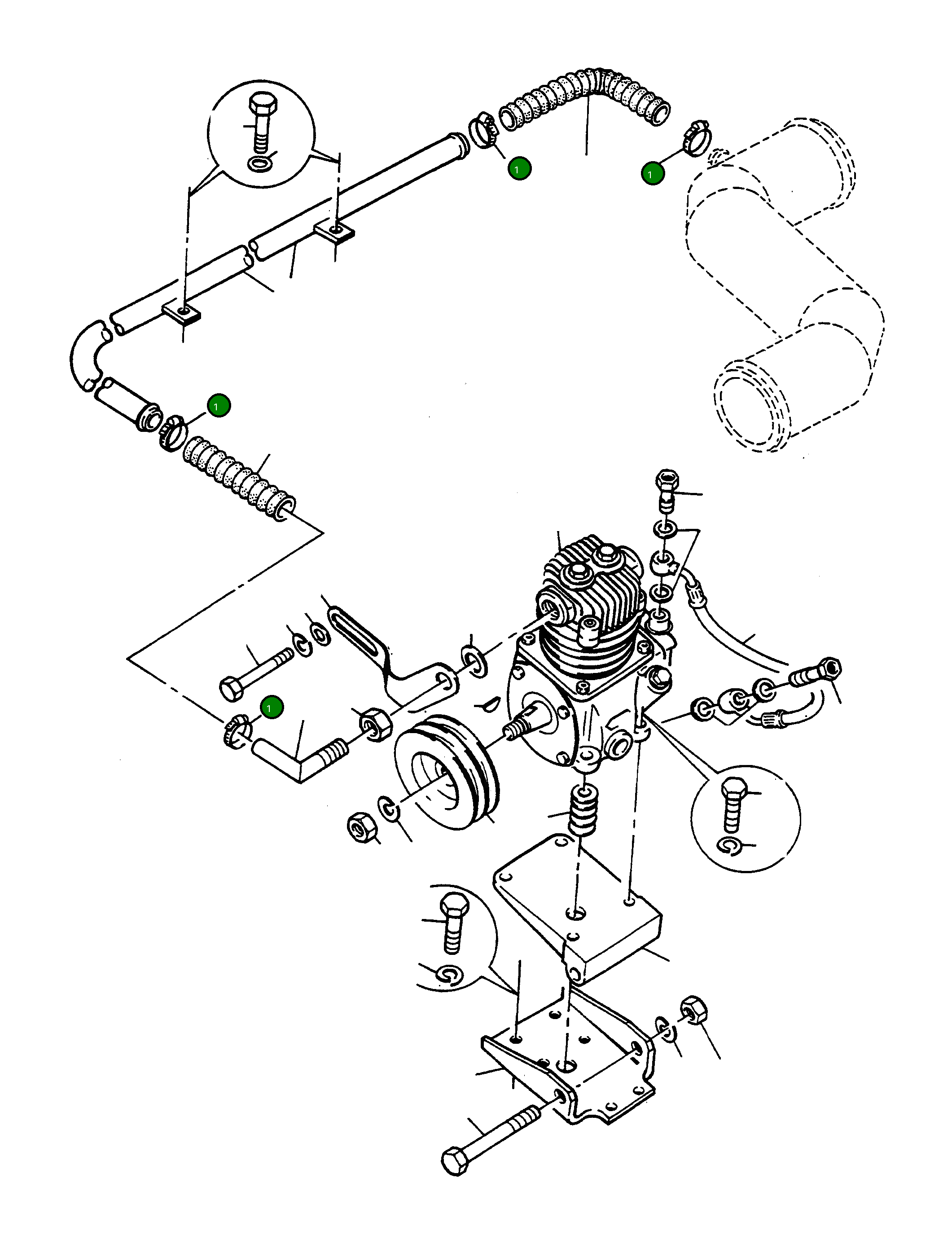 1
1
1
1