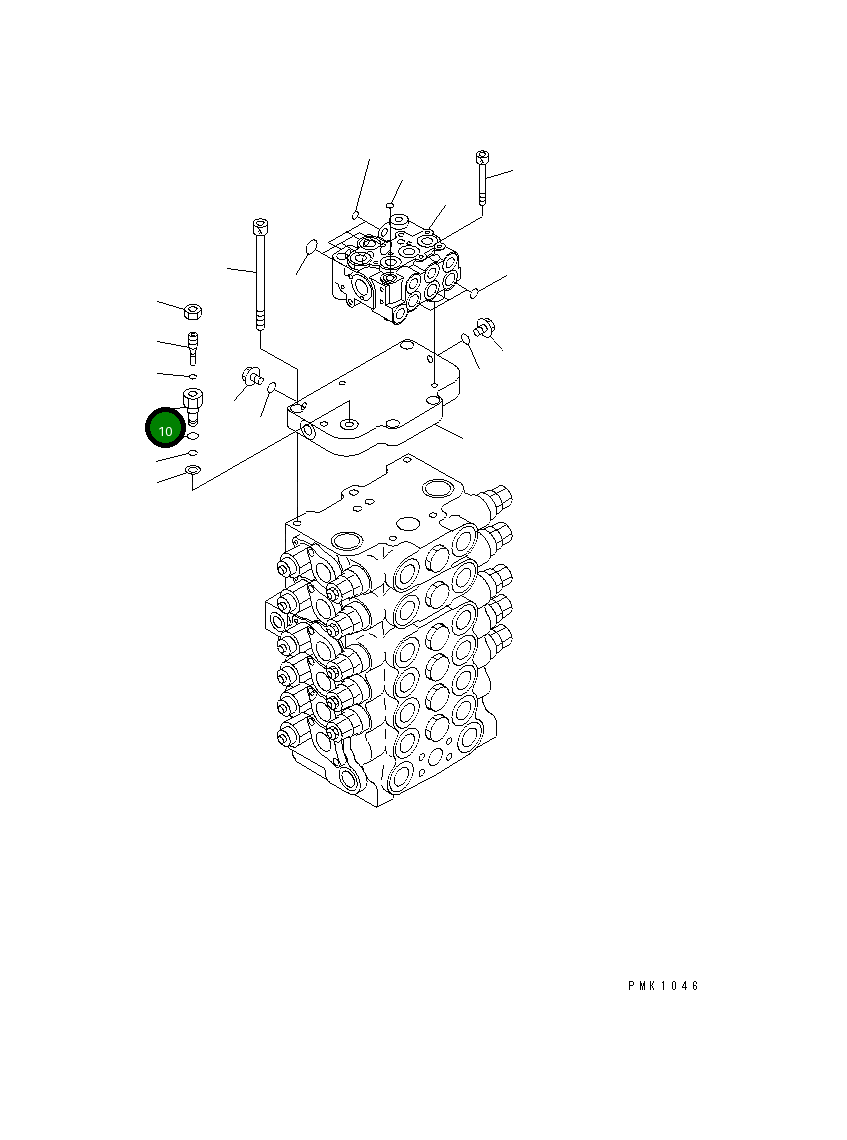 10

PMK1046