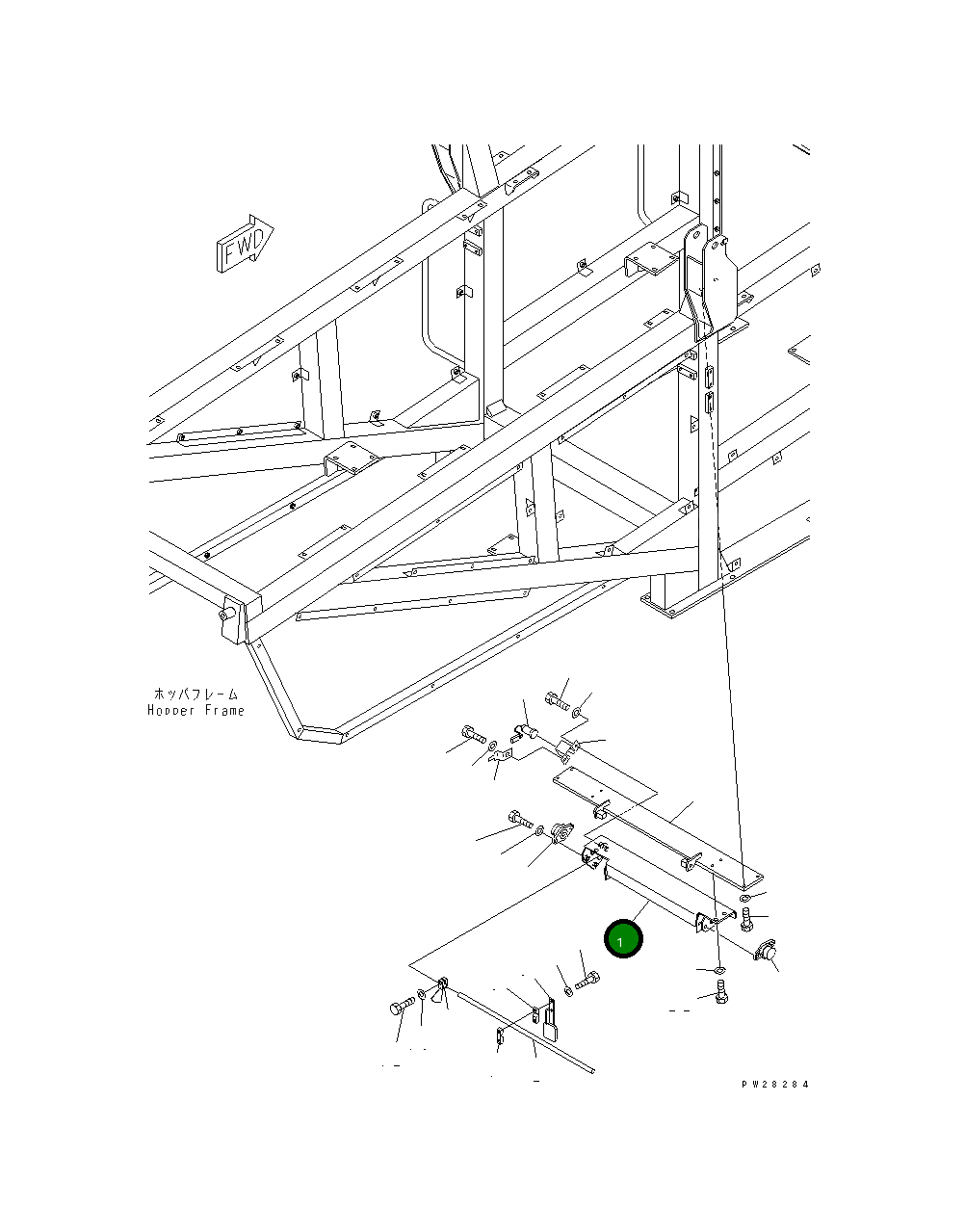 FWD

ホッパフレーム
Hopper Frame

1

PW28284