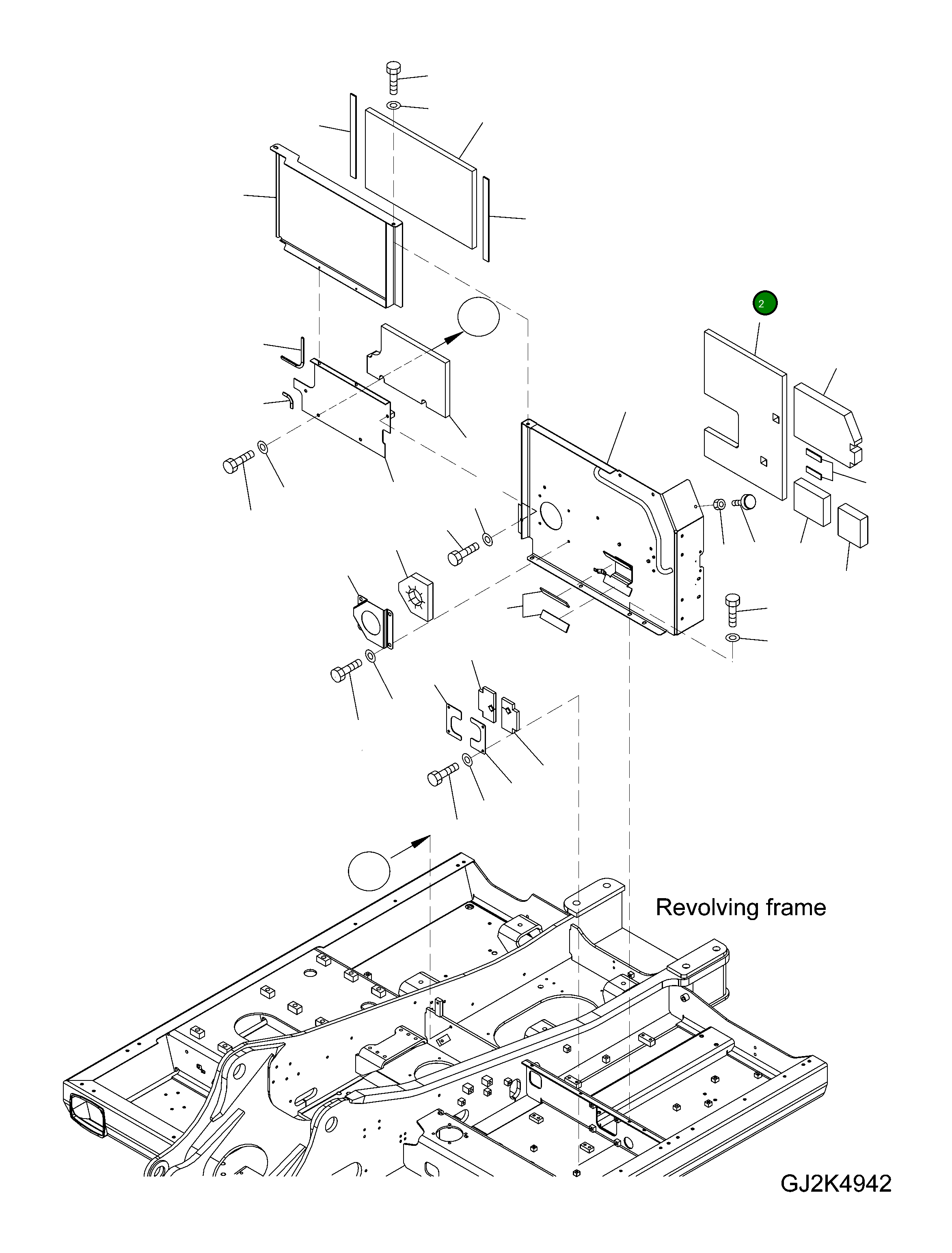 2

Revolving frame

GJ2K4942