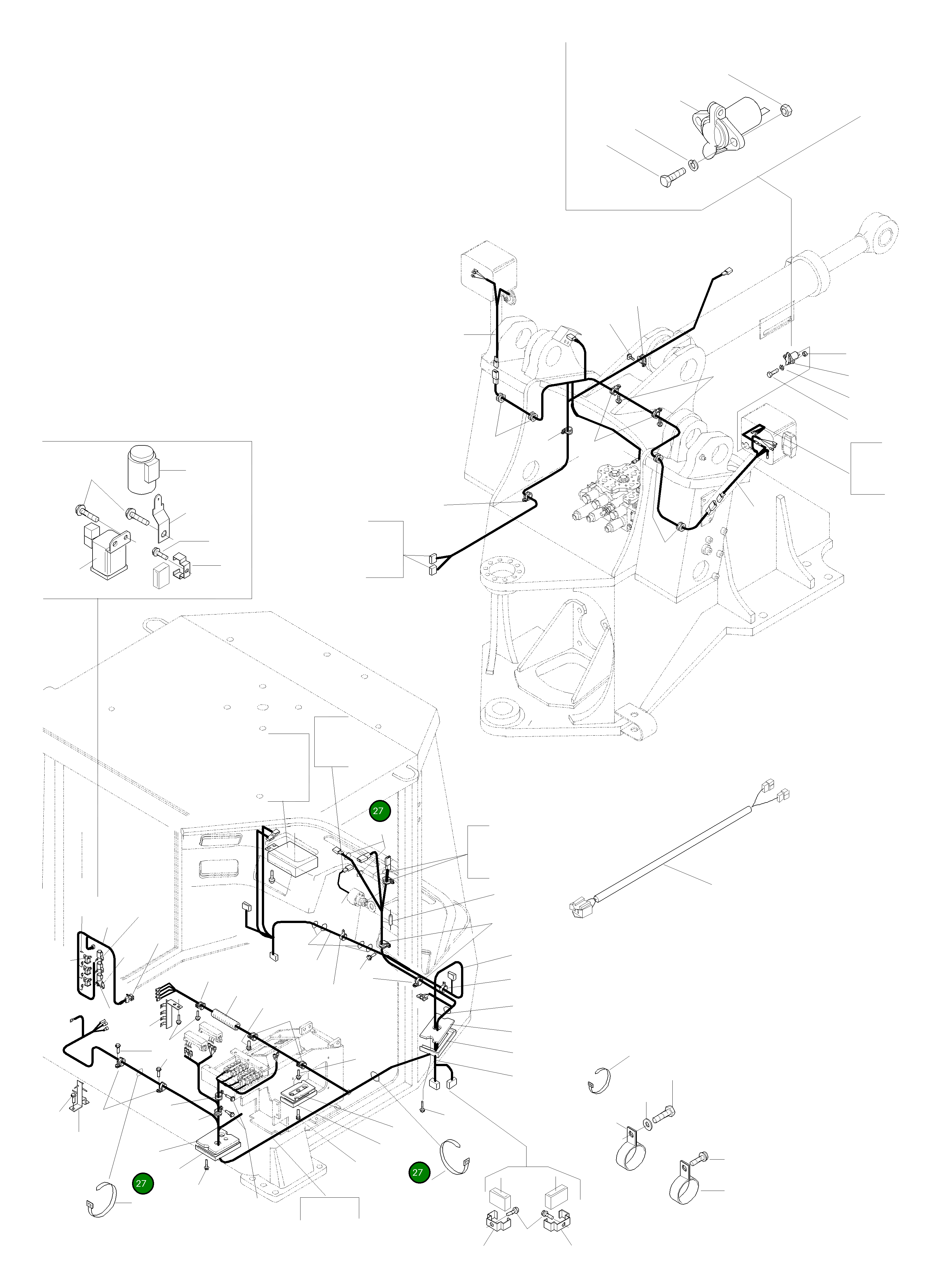 27

27

27