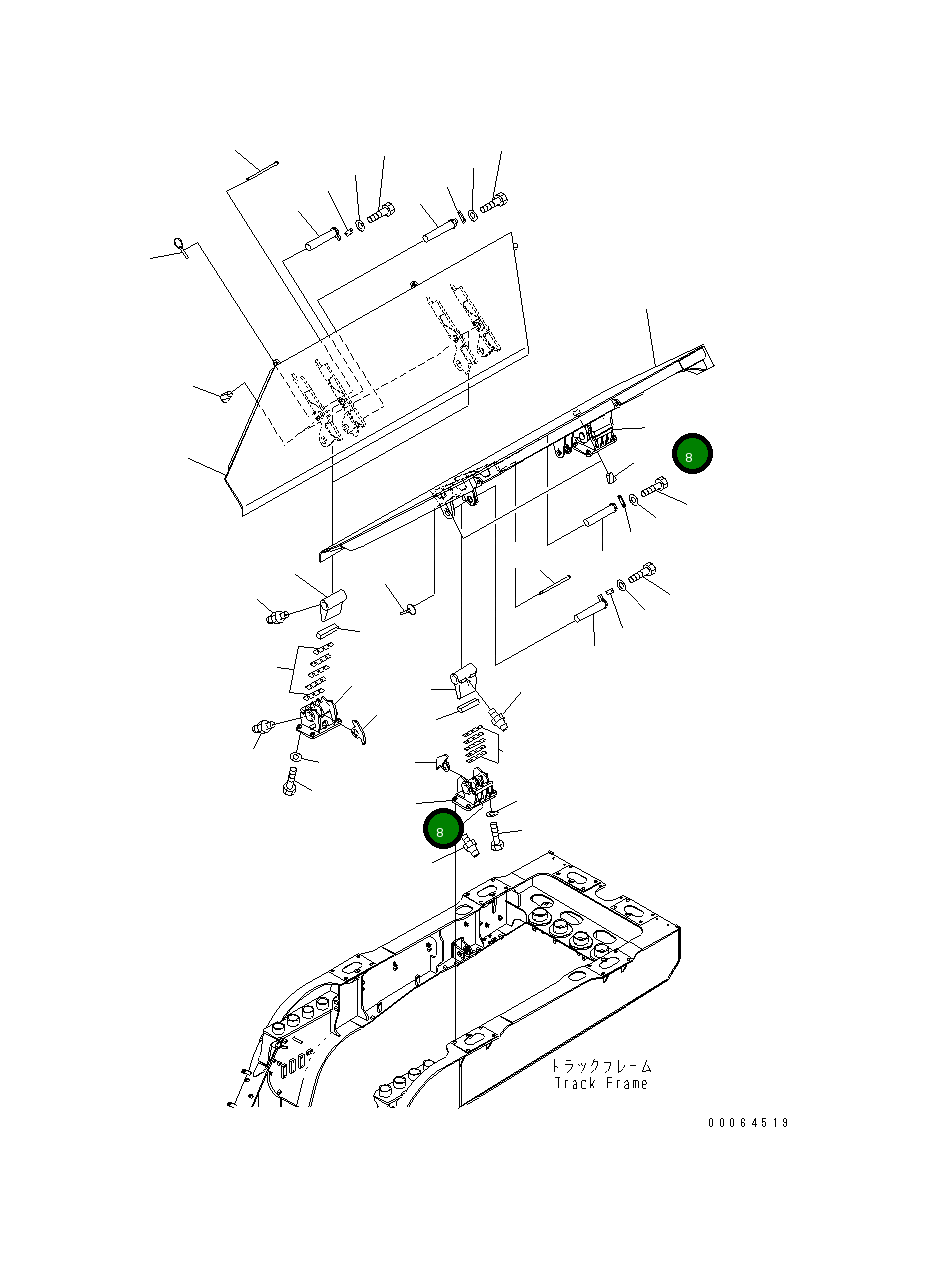 8

8

トラックフレーム
Track Frame

00064519