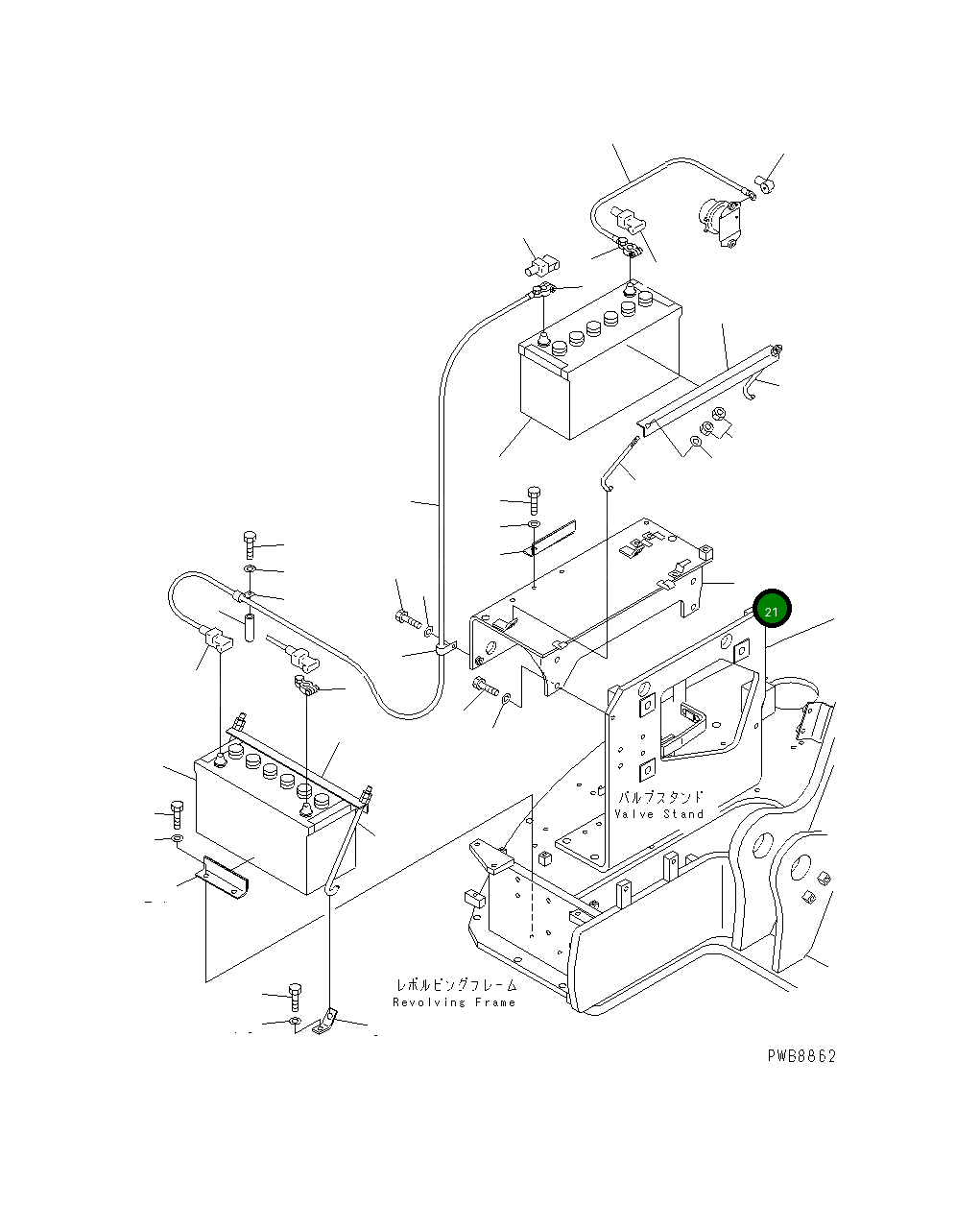 21

バルブスタンド
Valve Stand

レボルビングフレーム
Revolving Frame

PWB8862