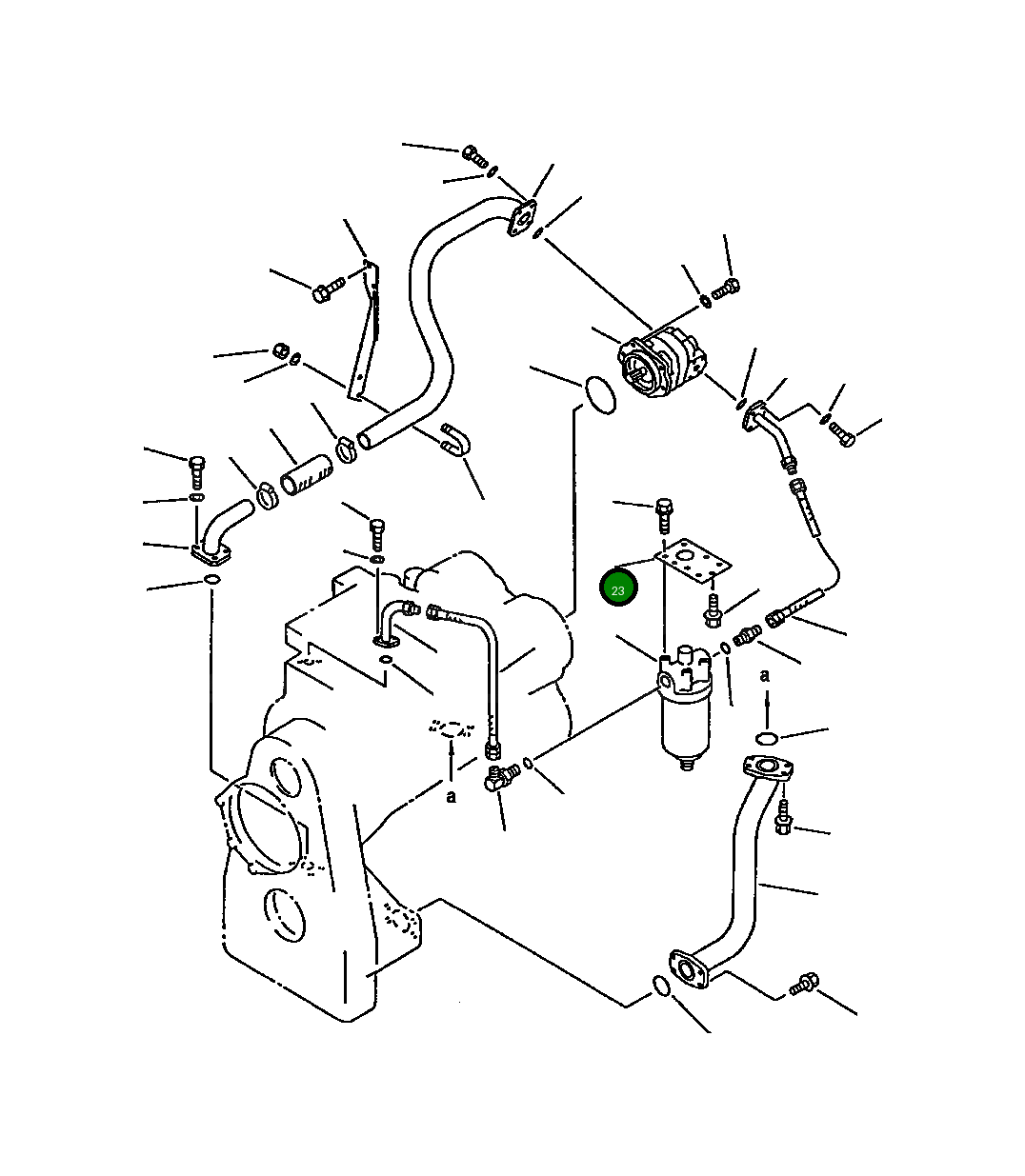 23

a

a