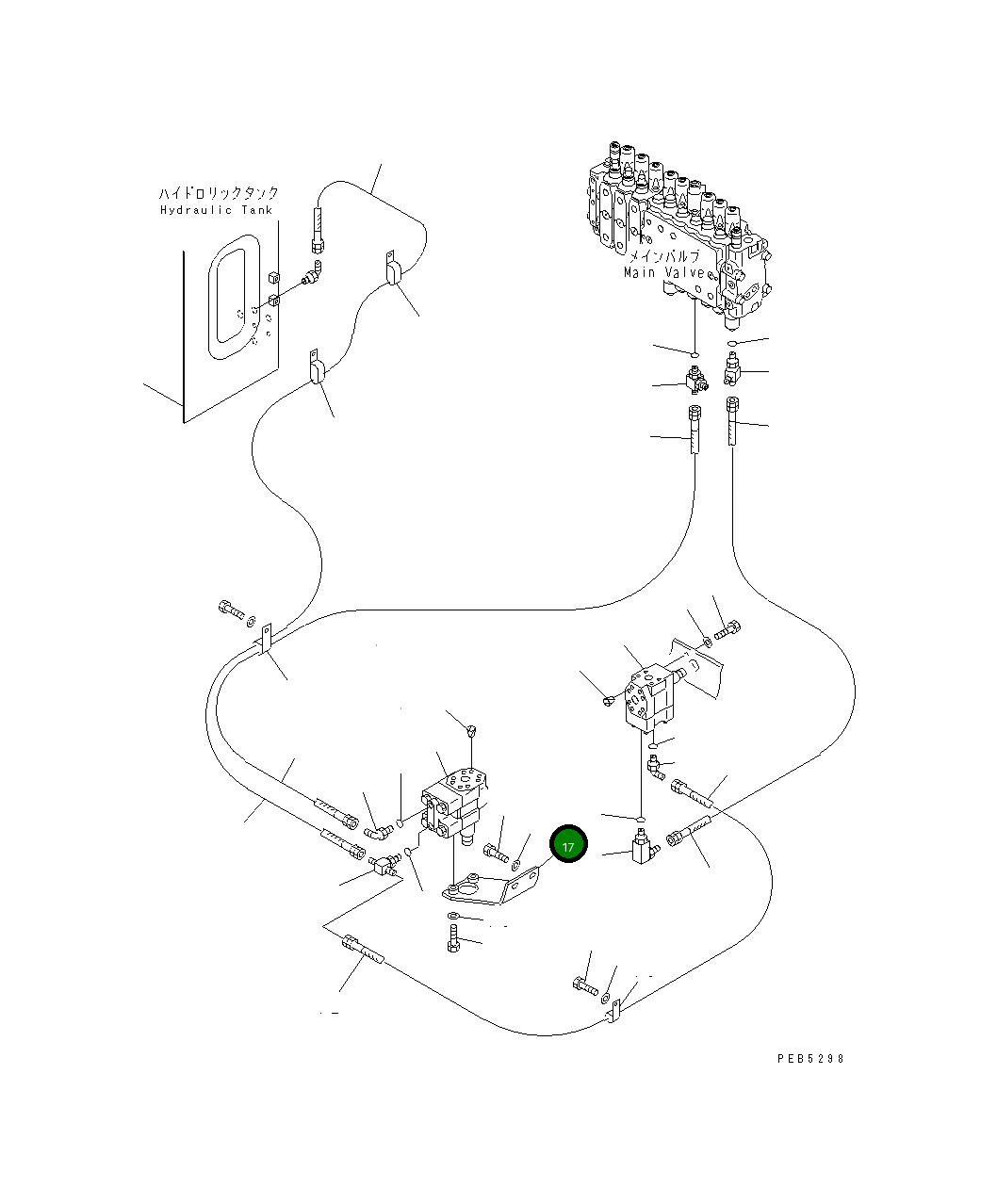 ハイドロリックタンク
Hydraulic Tank

メインバルブ
Main Valve

17

PEB5298