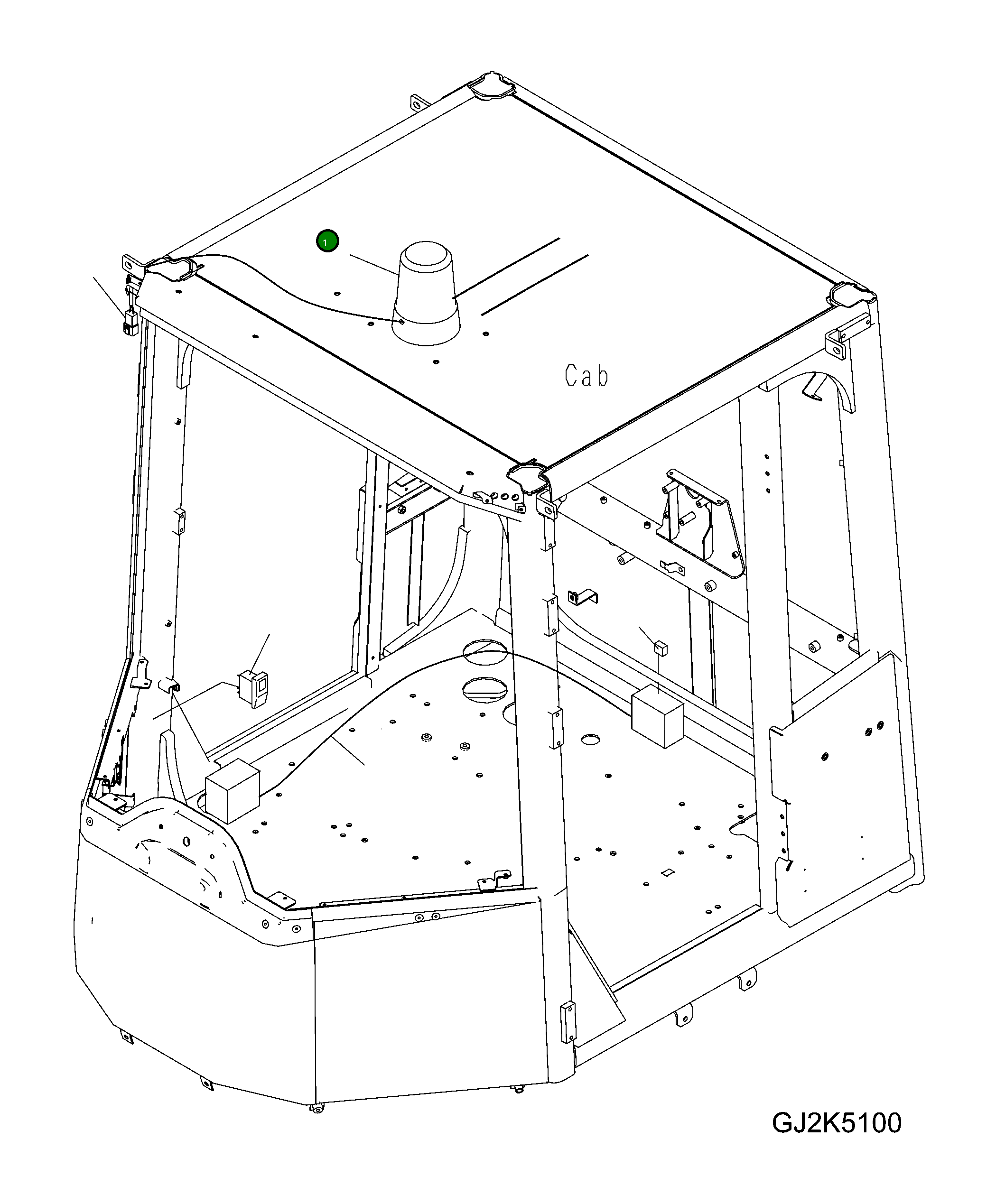 1

Cab

GJ2K5100