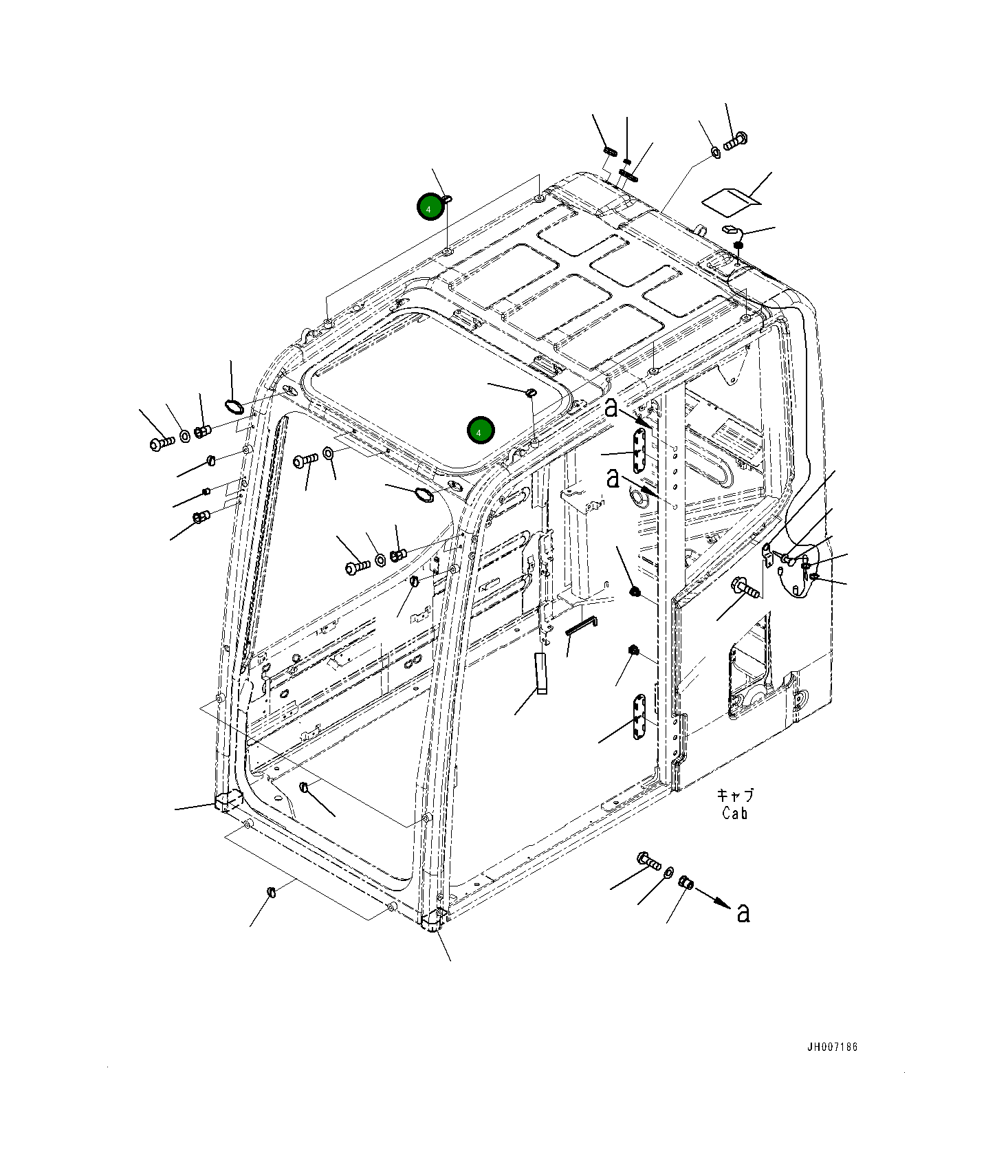 4
4
a
a
キャブ
Cab
a
JH007186