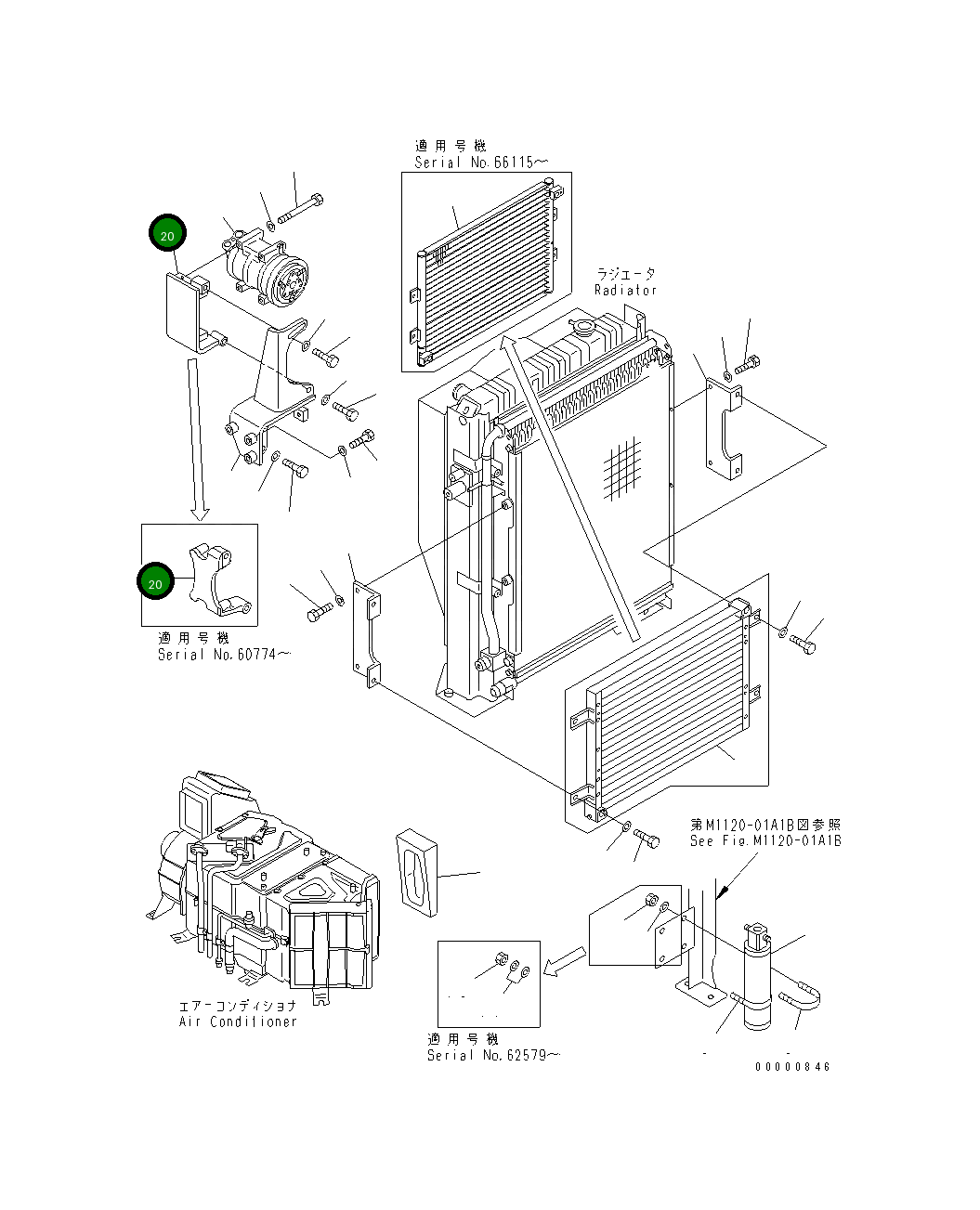 適用号機
Serial No.66115~

20

ラジエータ
Radiator

20

適用号機
Serial No.60774~

第M1120-01A1B図参照
See Fig.M1120-01A1B

エアーコンディショナ
Air Conditioner

適用号機
Serial No.62579~

00000846