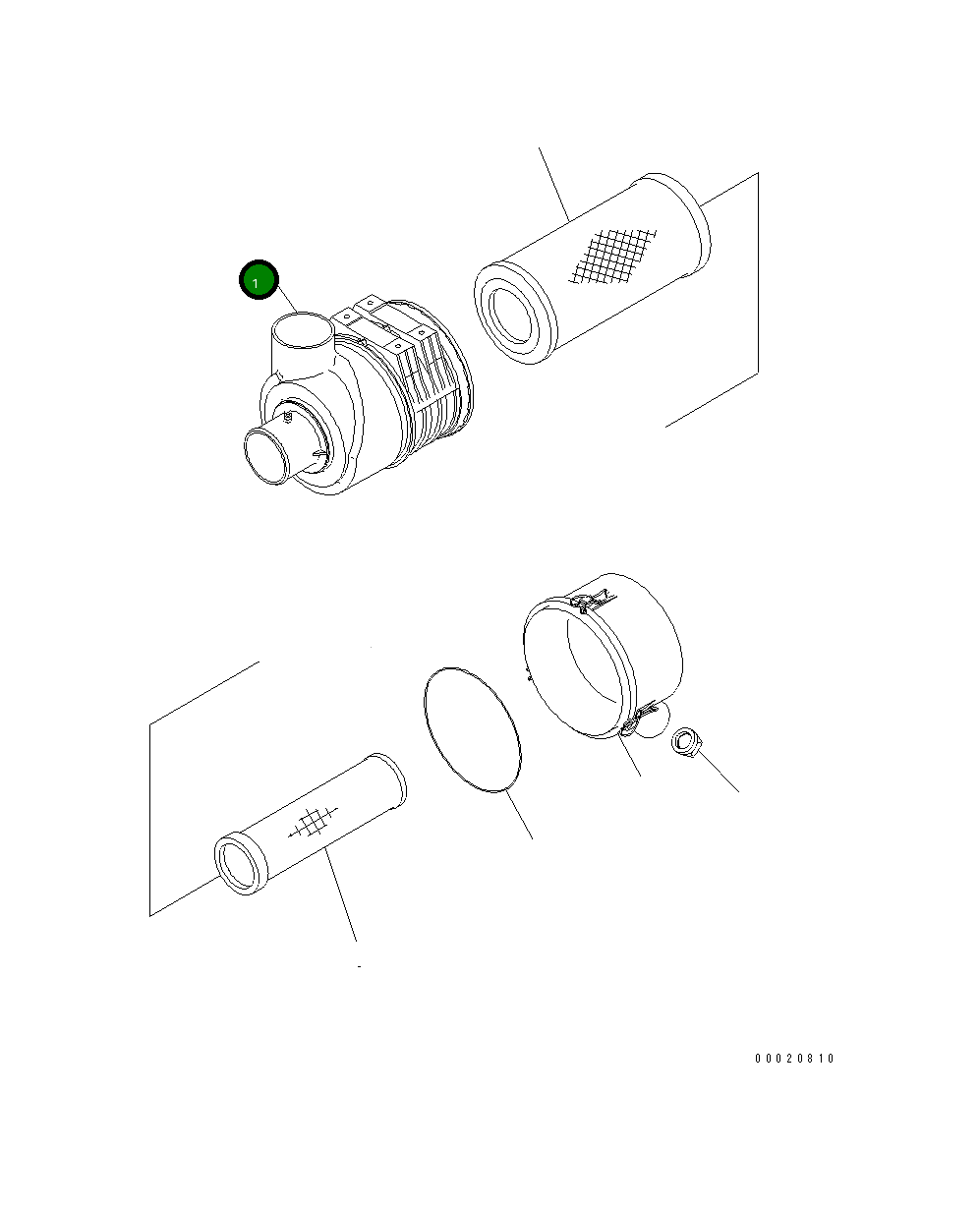 1

00020810