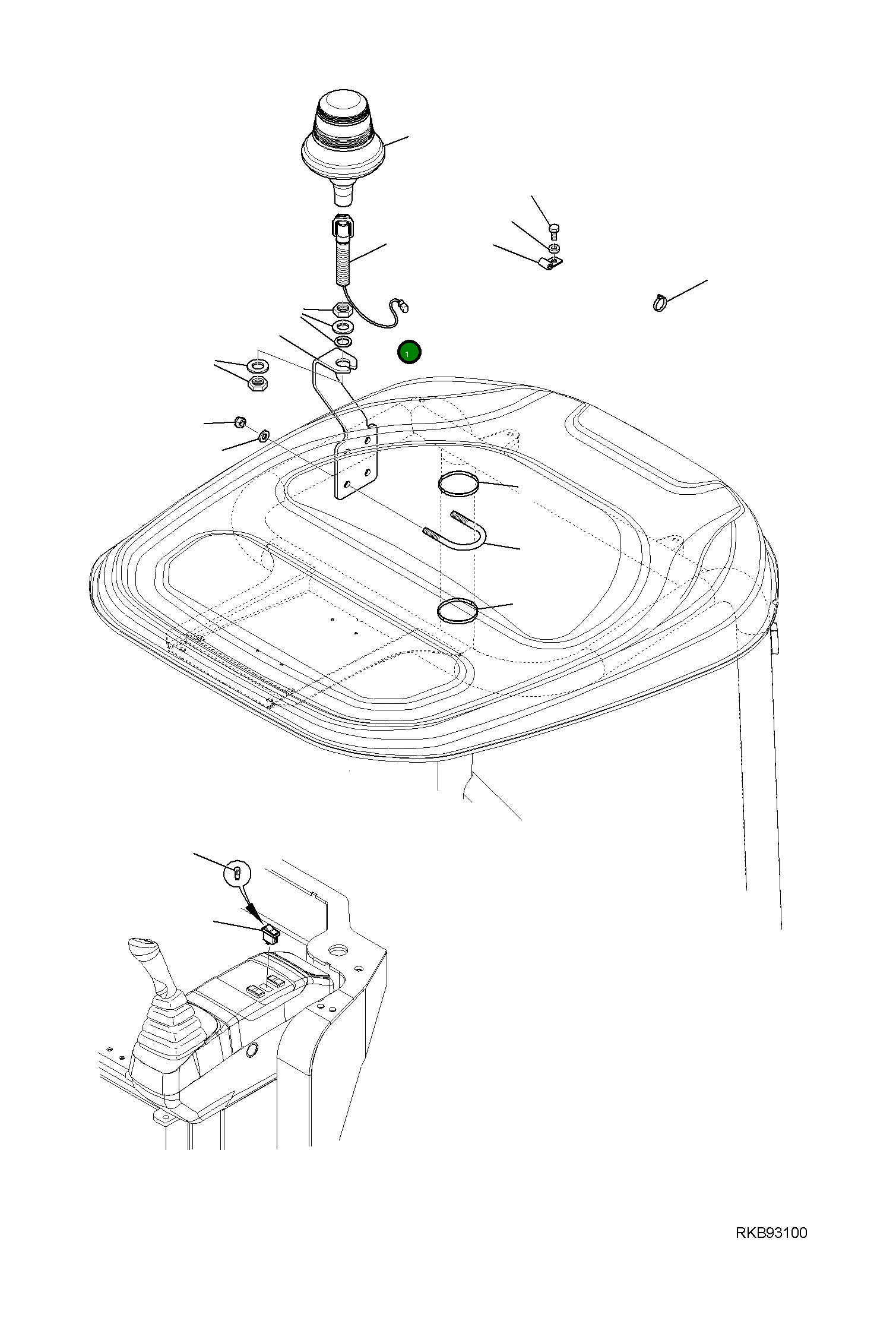 1

RKB93100