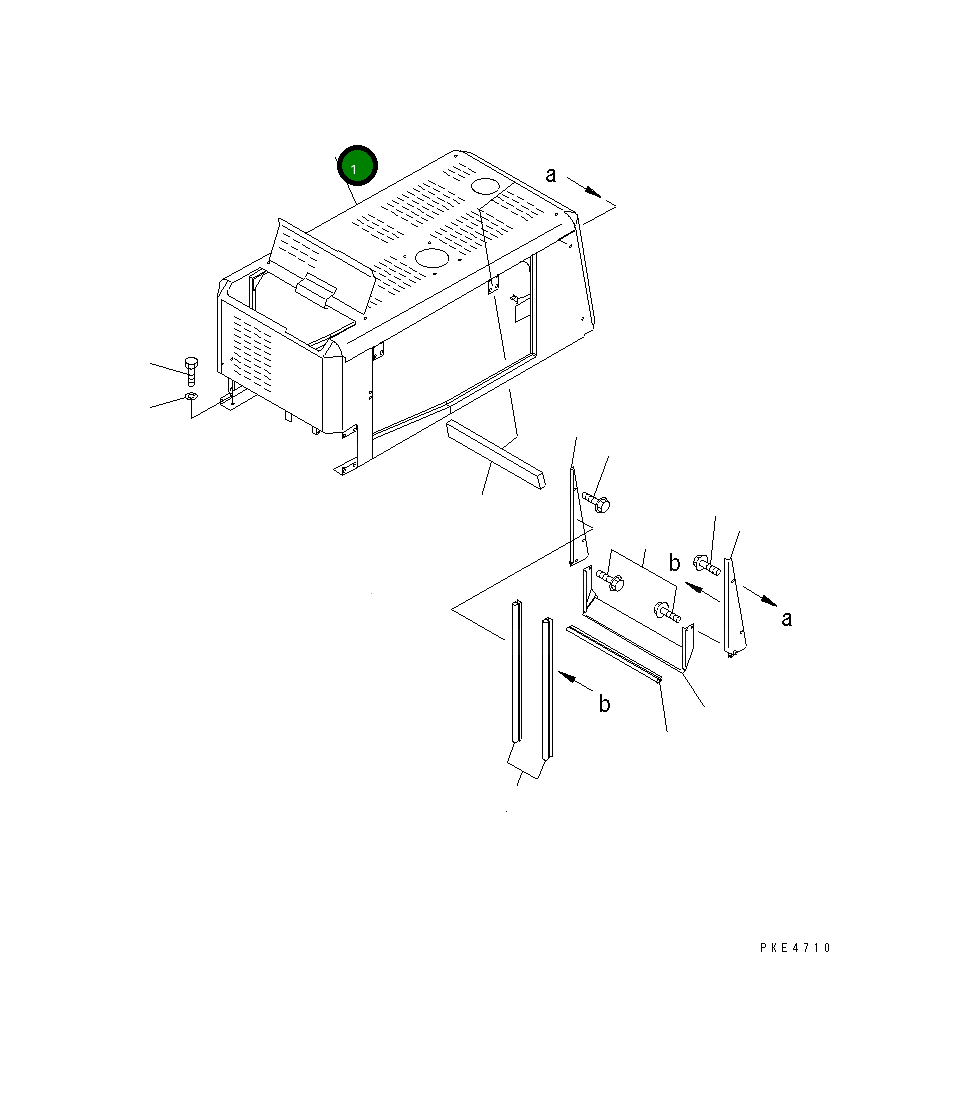 1

a

b

a

b

PKE4710