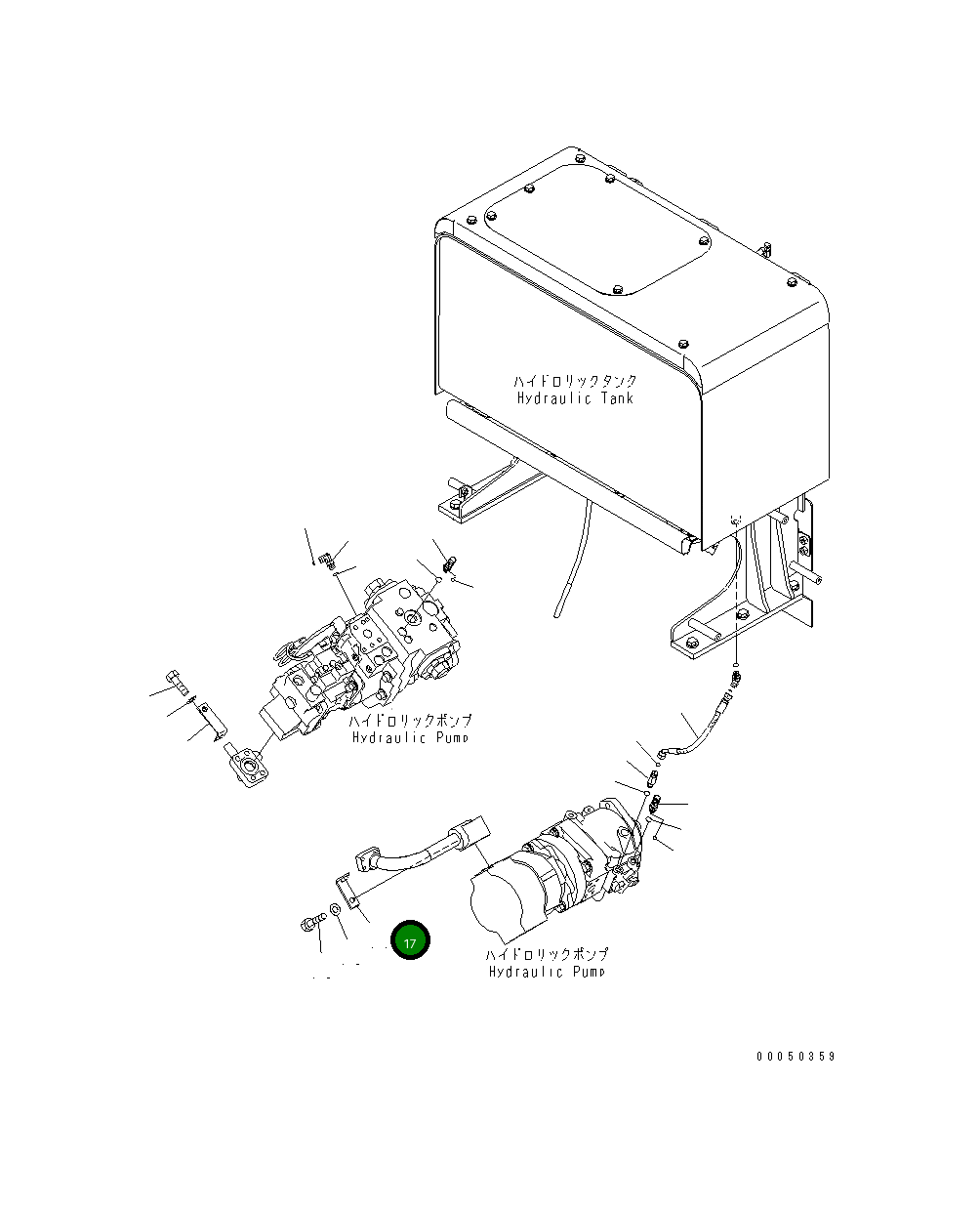 ハイドロリックタンク
Hydraulic Tank

ハイドロリックポンプ
Hydraulic Pump

17

ハイドロリックポンプ
Hydraulic Pump

00050359