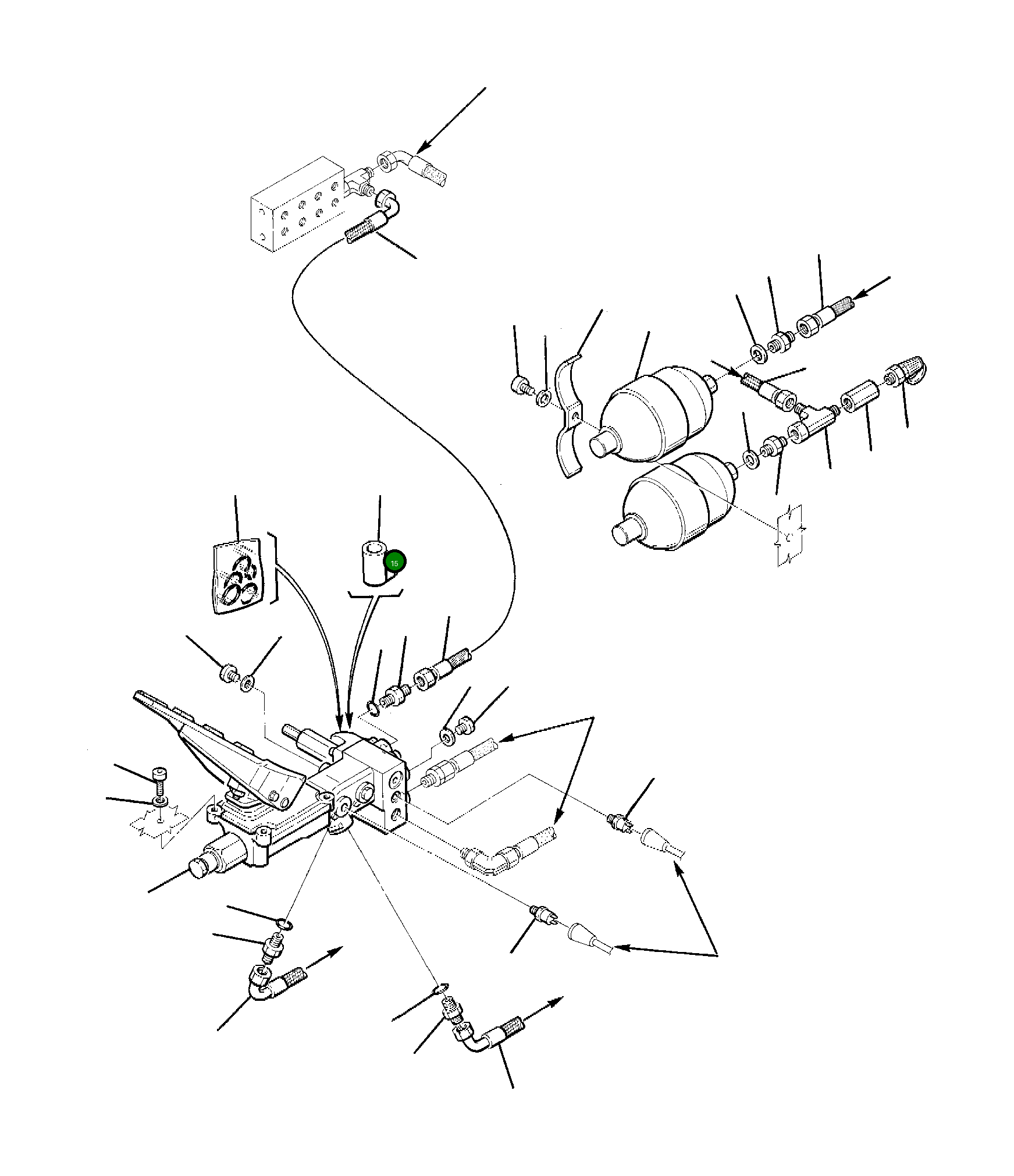 15