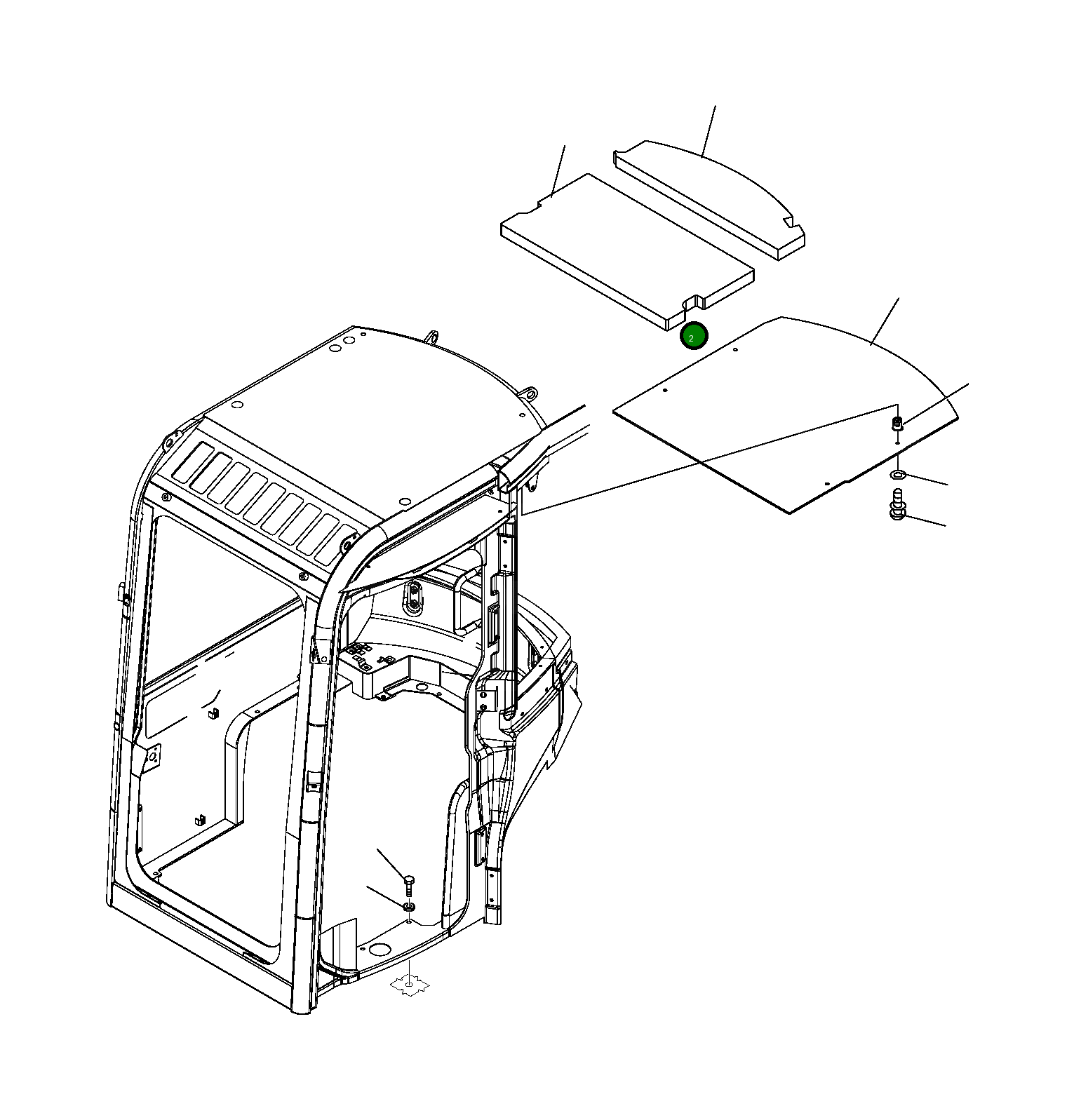 2