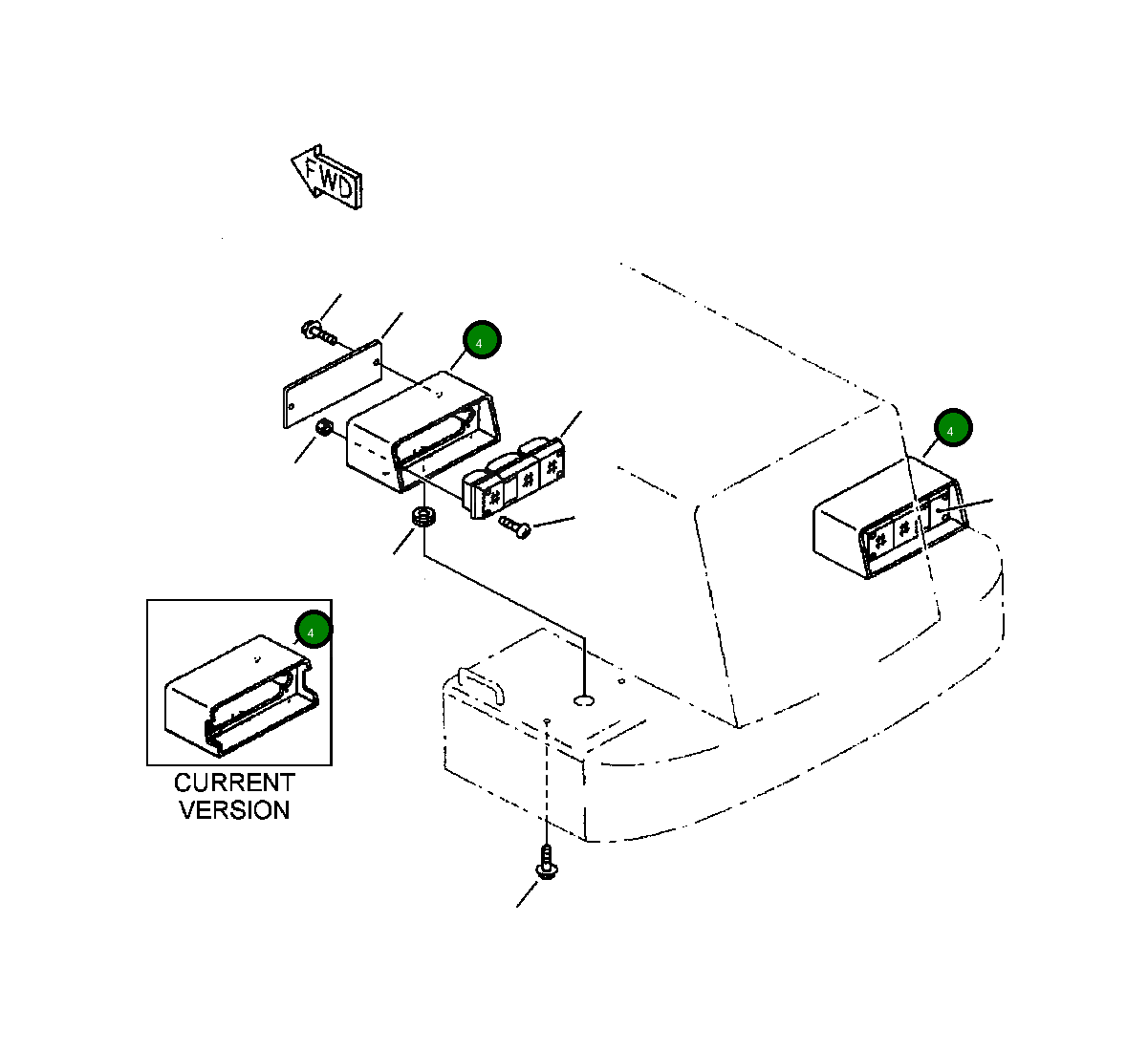 FWD

4

4

4

CURRENT VERSION