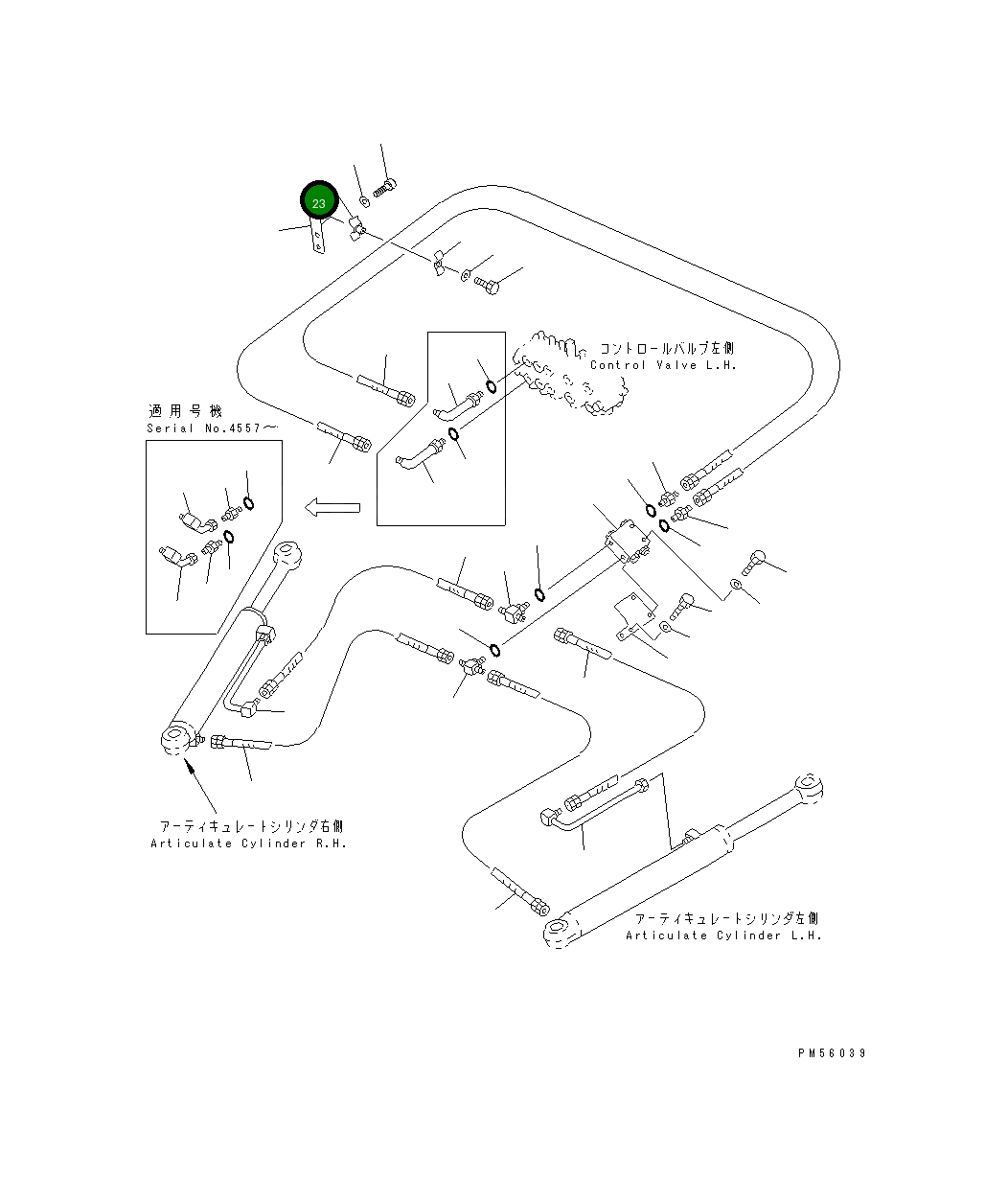 23

コントロールバルブ左側
Control Valve L.H.

適用号機
Serial No.4557～

アーティキュレートシリンダ右側
Articulate Cylinder R.H.

アーティキュレートシリンダ左側
Articulate Cylinder L.H.

PM56039