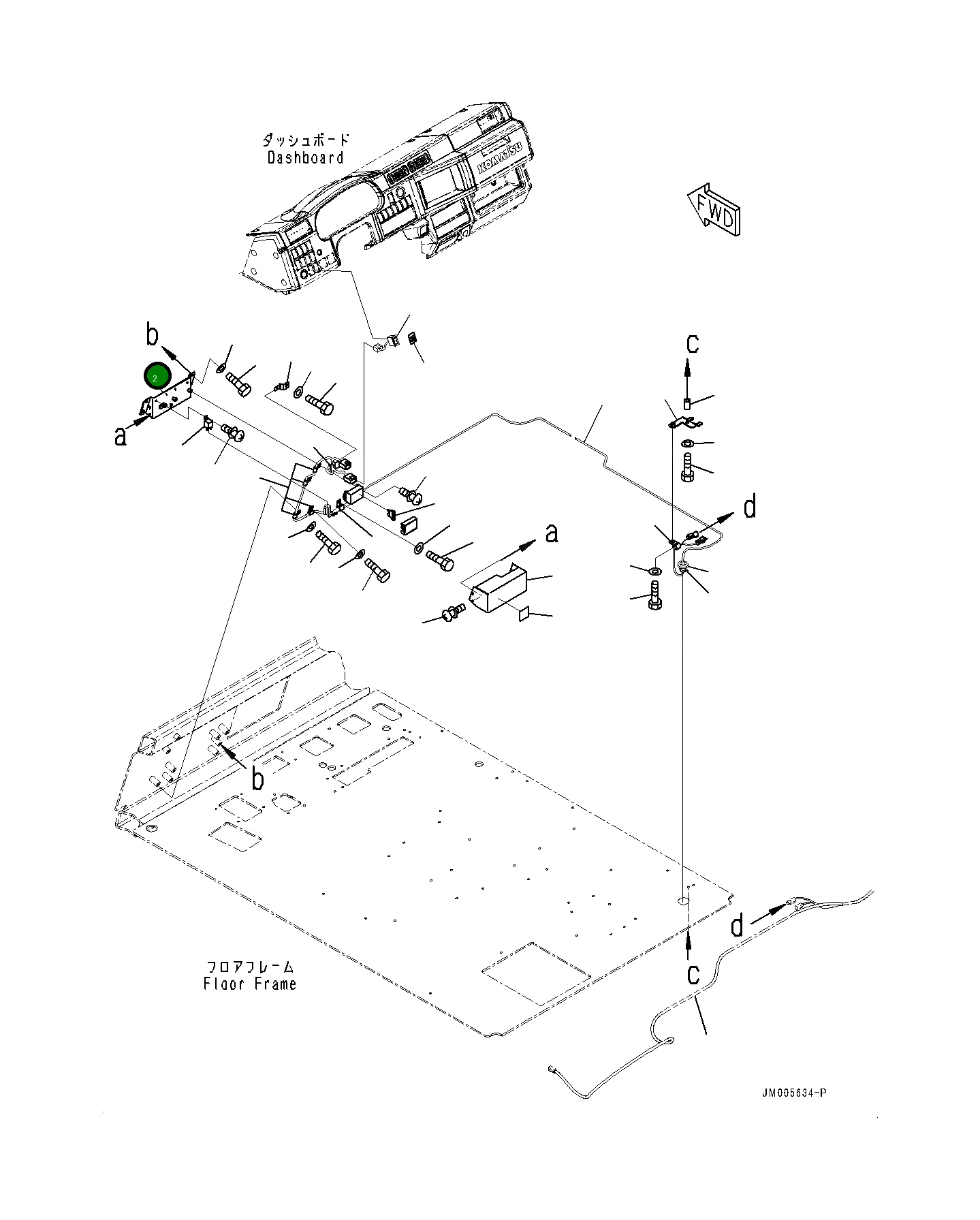 ダッシュボード
Dashboard

KOMATSU

FWD

b
2
a

c

d

a

b

d

c

フロアフレーム
Floor Frame

JM005634-P