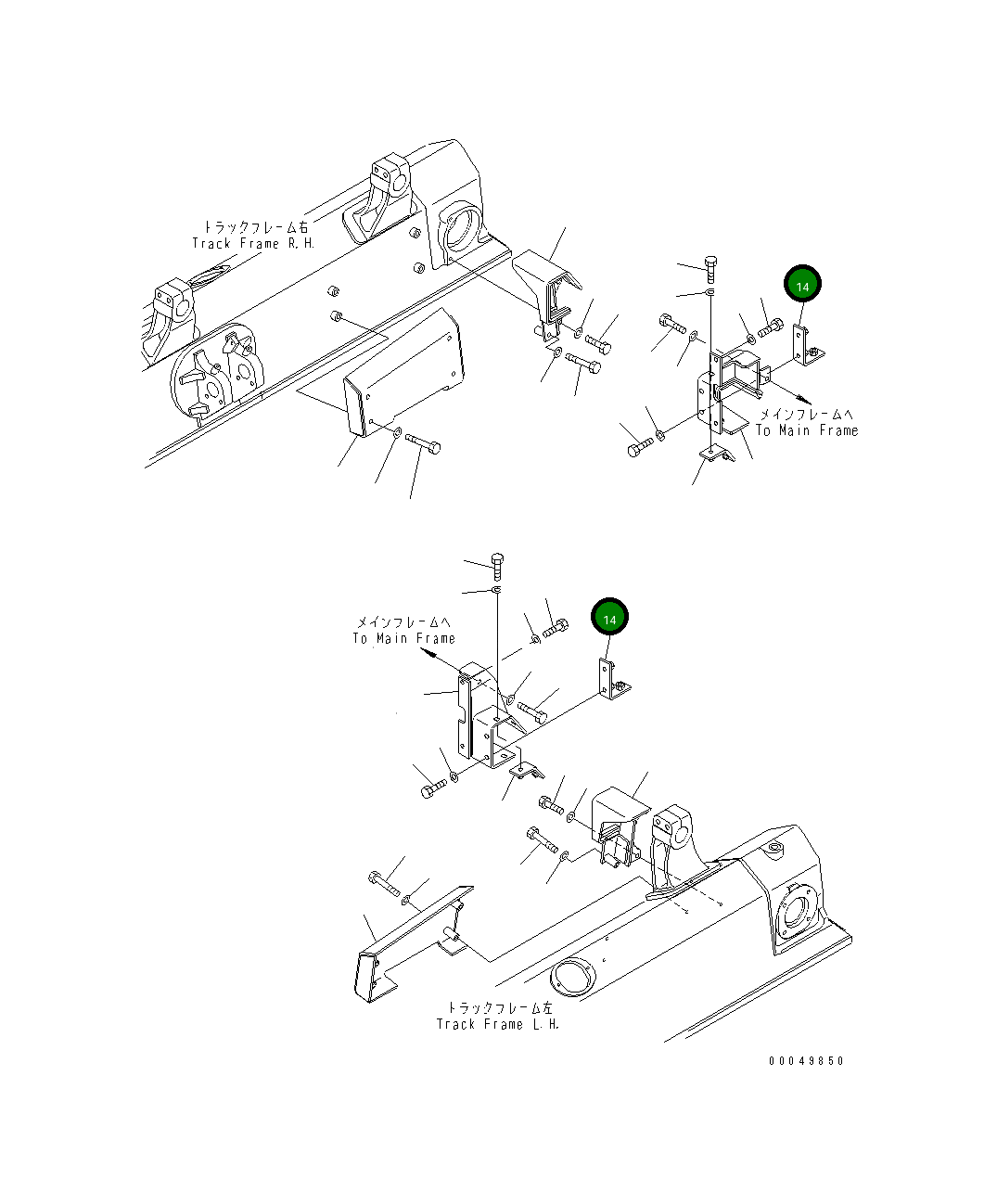 トラックフレーム右
Track Frame R.H.

14

メインフレームへ
To Main Frame

メインフレームへ
To Main Frame

14

トラックフレーム左
Track Frame L.H.

00049850